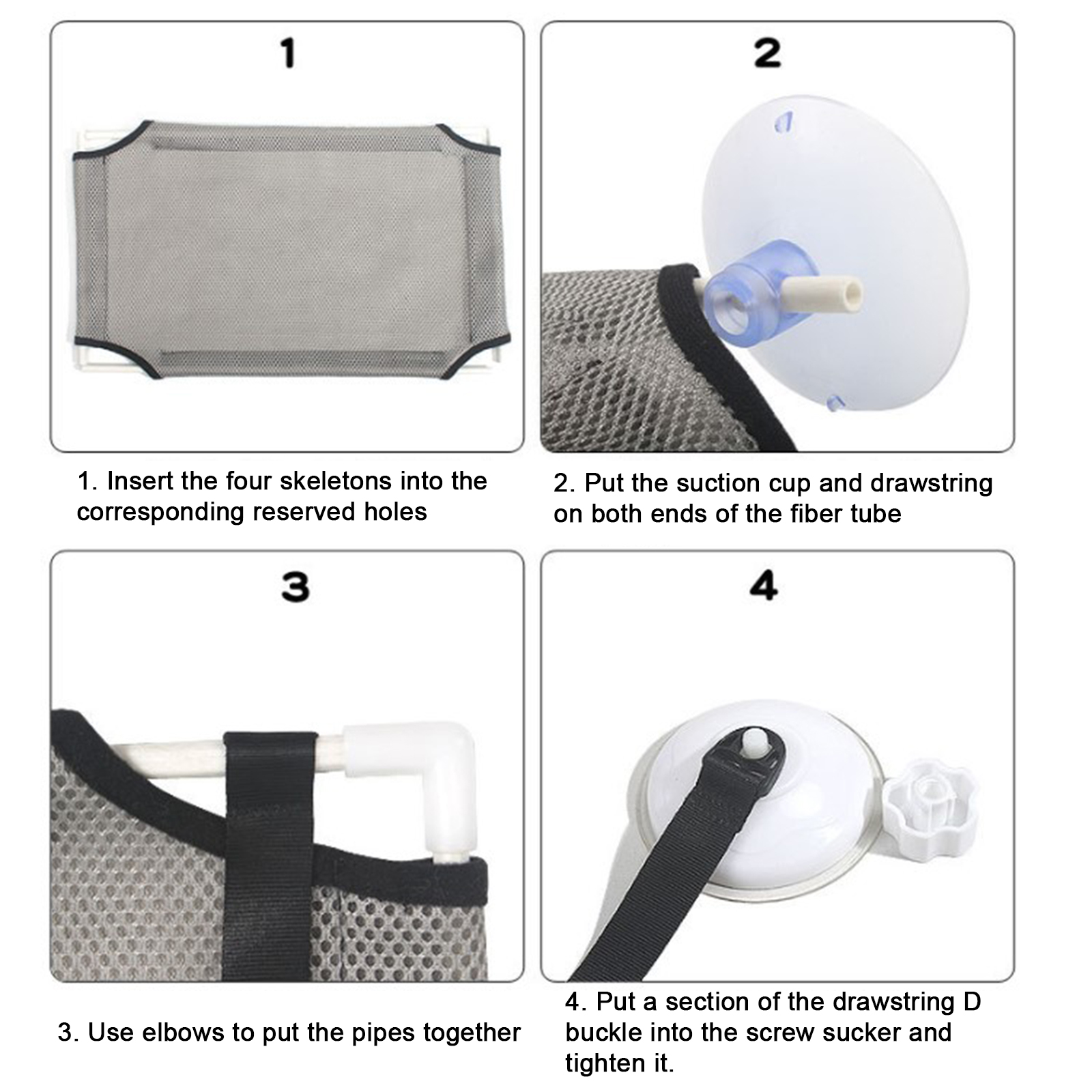 1

1. Insert the four skeletons into the corresponding reserved holes

2

2. Put the suction cup and drawstring on both ends of the fiber tube

3

3. Use elbows to put the pipes together

4

4. Put a section of the drawstring D buckle into the screw sucker and tighten it.