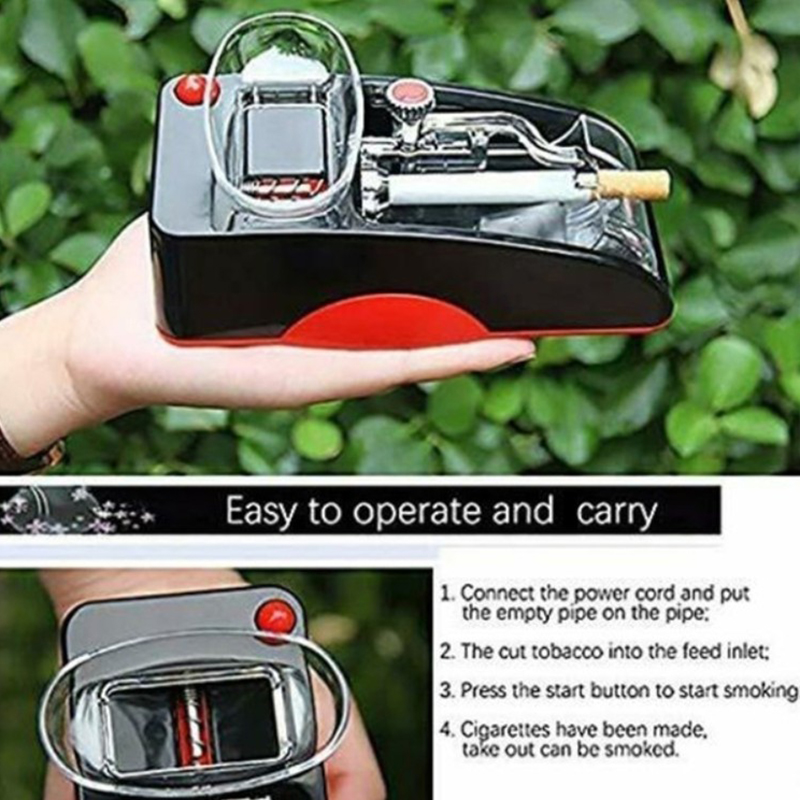 Easy to operate and carry

1. Connect the power cord and put the empty pipe on the pipe;

2. The cut tobacco into the feed inlet;

3. Press the start button to start smoking

4. Cigarettes have been made, take out can be smoked.