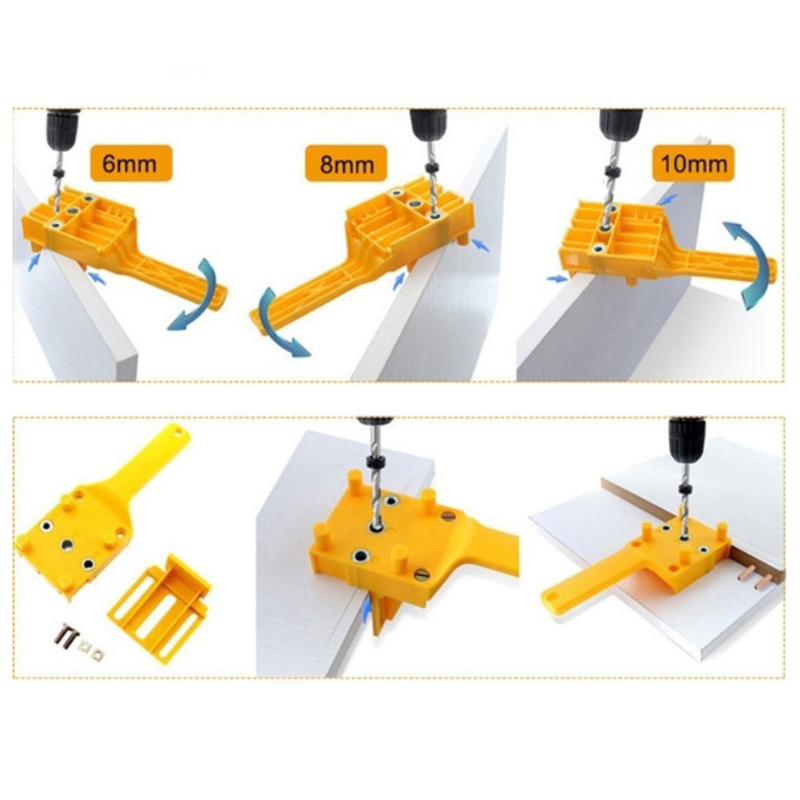 6mm

8mm

10mm