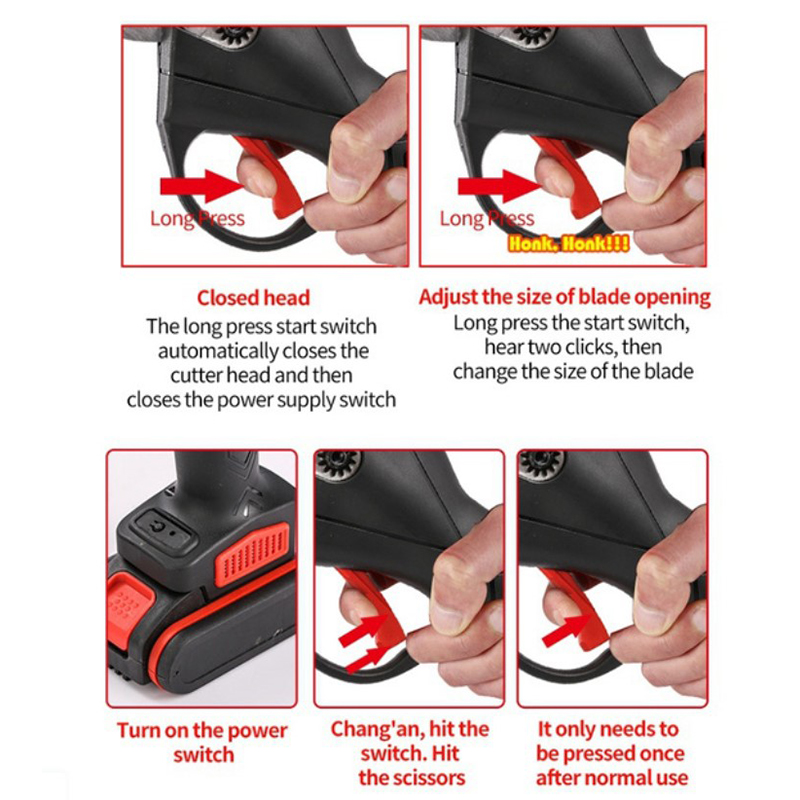 Long Press

Long Press
Honk, Honk!!!

Closed head
The long press start switch automatically closes the cutter head and then closes the power supply switch

Adjust the size of blade opening
Long press the start switch, hear two clicks, then change the size of the blade

Turn on the power switch

Chang'an, hit the switch. Hit the scissors

It only needs to be pressed once after normal use