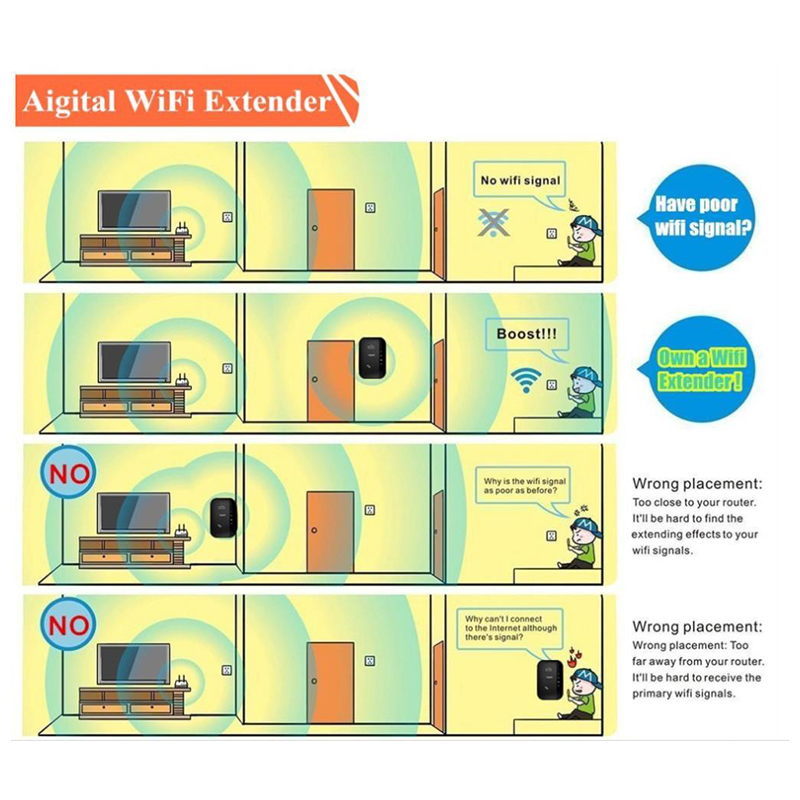 Aigital WiFi Extender

No wifi signal

Have poor wifi signal?

Boost!!!

Own a Wifi Extender!

NO

Why is the wifi signal as poor as before?

Wrong placement:
Too close to your router. It'll be hard to find the extending effects to your wifi signals.

NO

Why can't I connect to the Internet although there's signal?

Wrong placement:
Wrong placement: Too far away from your router. It'll be hard to receive the primary wifi signals.