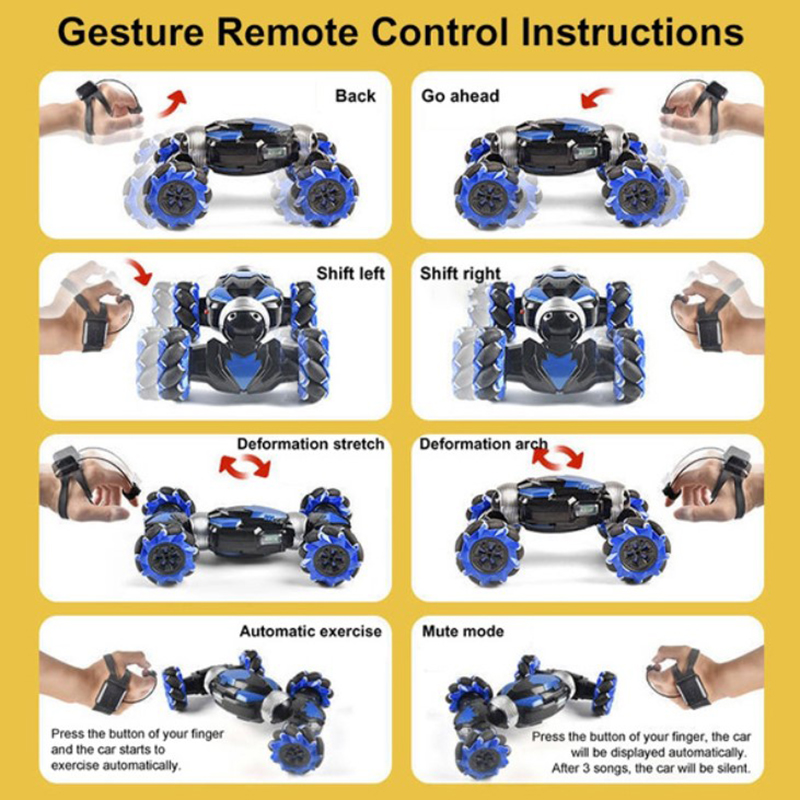 Gesture Remote Control Instructions

Back

Go ahead

Shift left

Shift right

Deformation stretch

Deformation arch

Automatic exercise

Press the button of your finger and the car starts to exercise automatically.

Mute mode

Press the button of your finger, the car will be displayed automatically. After 3 songs, the car will be silent.