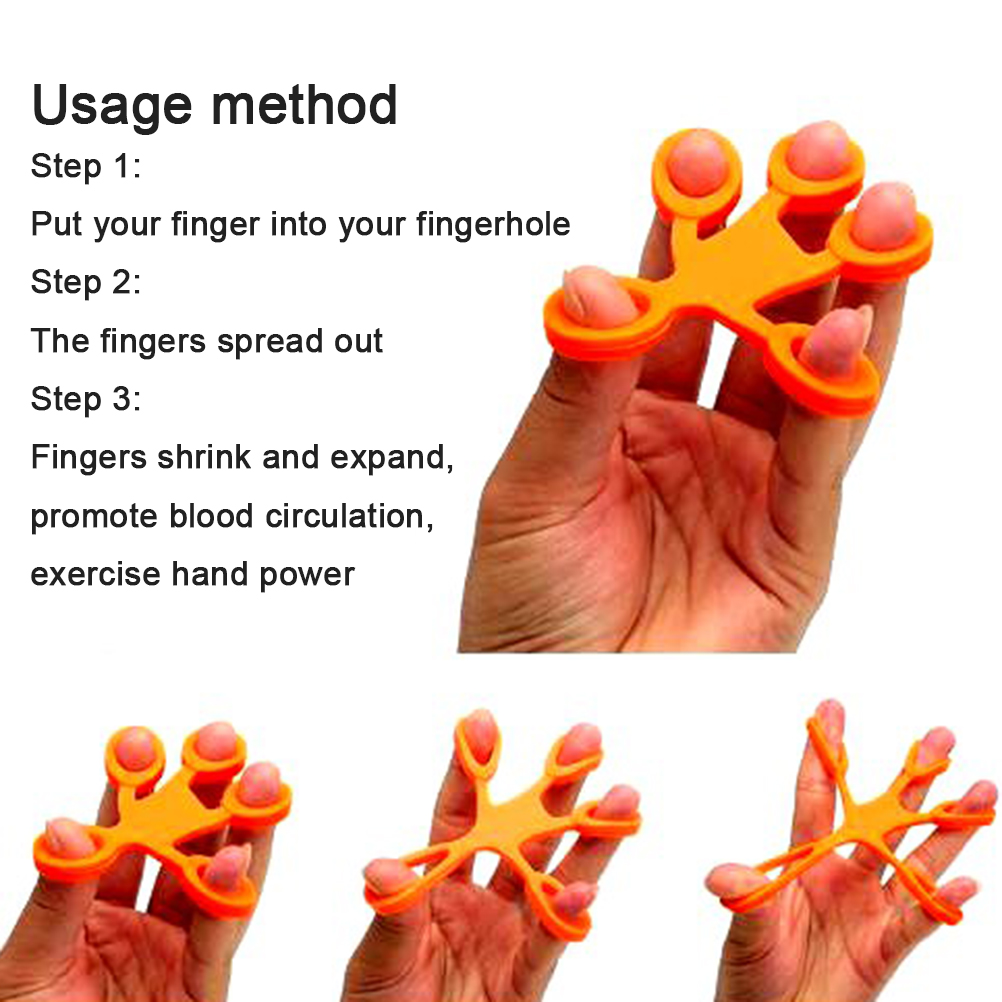 Usage method

Step 1:

Put your finger into your fingerhole

Step 2:

The fingers spread out

Step 3:

Fingers shrink and expand, promote blood circulation, exercise hand power