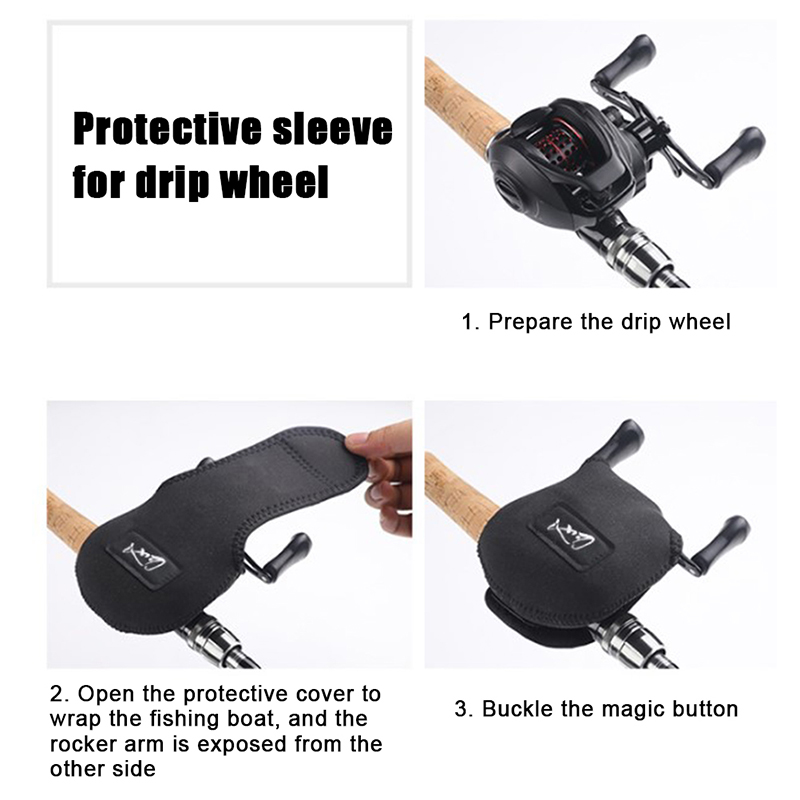 Protective sleeve for drip wheel

1. Prepare the drip wheel

2. Open the protective cover to wrap the fishing boat, and the rocker arm is exposed from the other side

3. Buckle the magic button