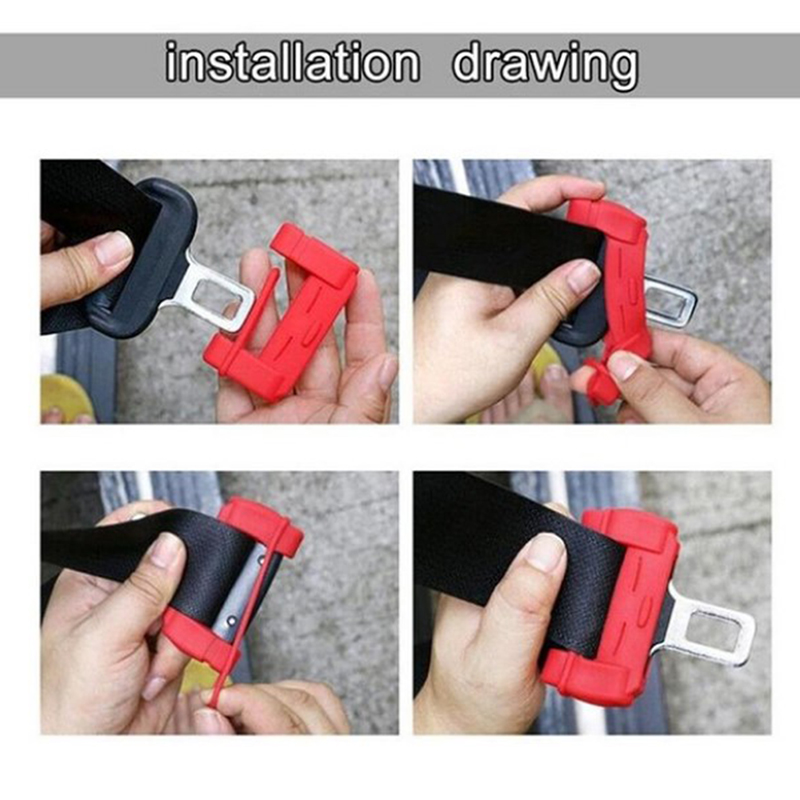 installation drawing