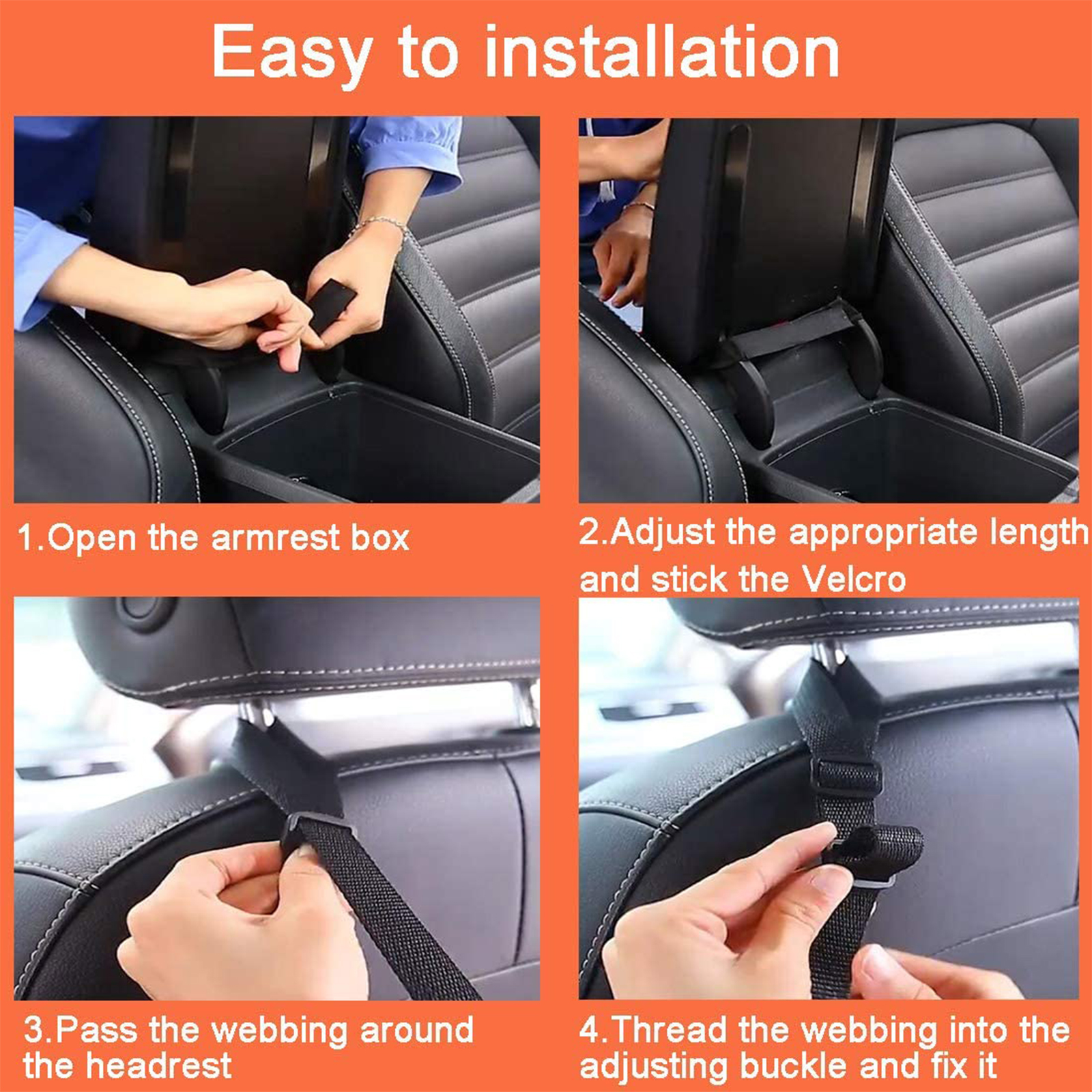 Easy to installation

1.Open the armrest box

2.Adjust the appropriate length and stick the Velcro

3.Pass the webbing around the headrest

4.Thread the webbing into the adjusting buckle and fix it