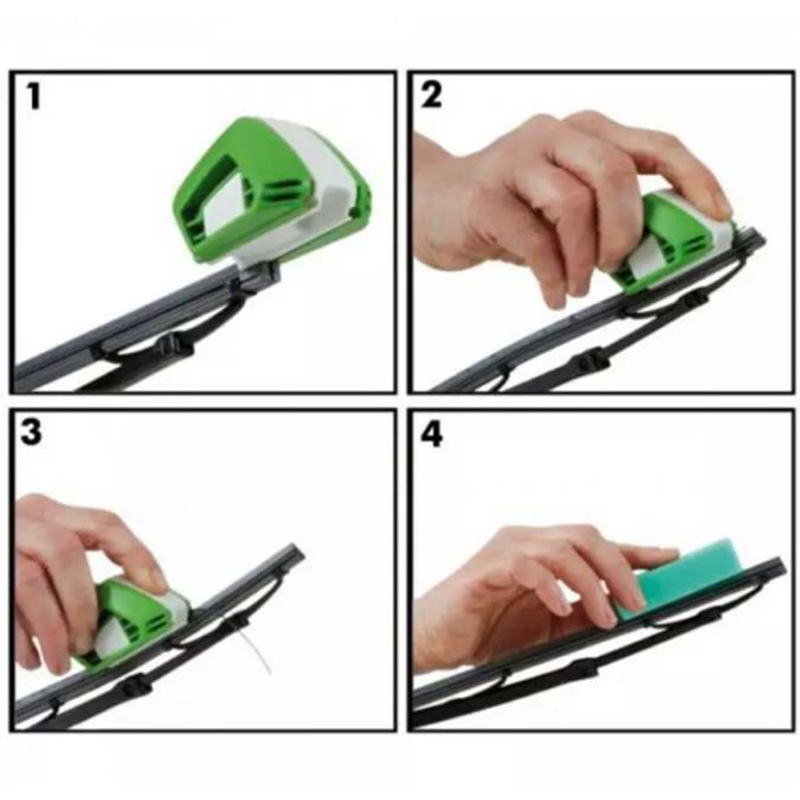 1

2

3

4