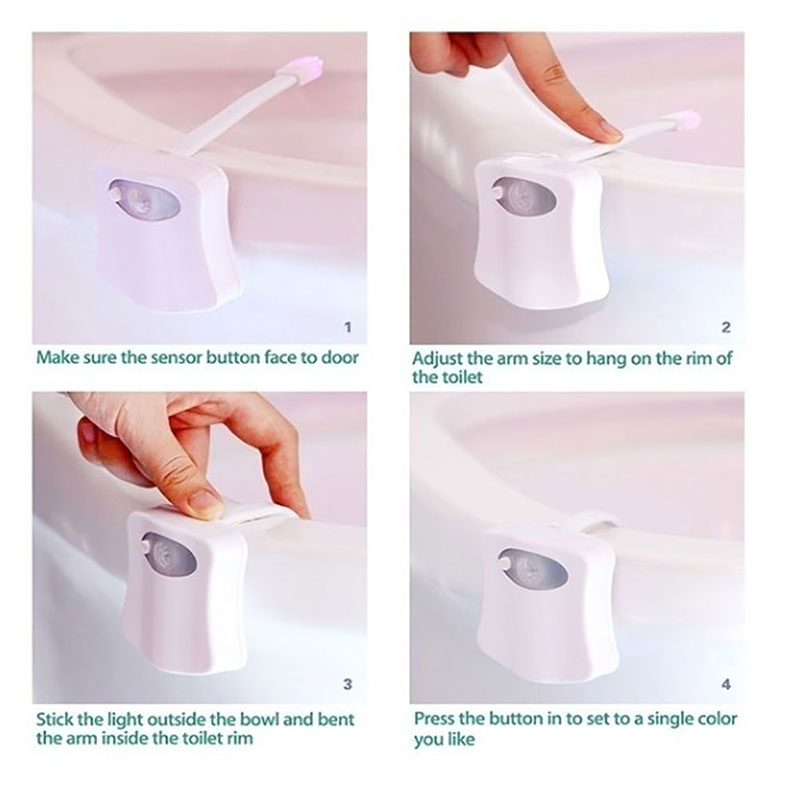 1

Make sure the sensor button face to door

2

Adjust the arm size to hang on the rim of the toilet

3

Stick the light outside the bowl and bent the arm inside the toilet rim

4

Press the button in to set to a single color you like