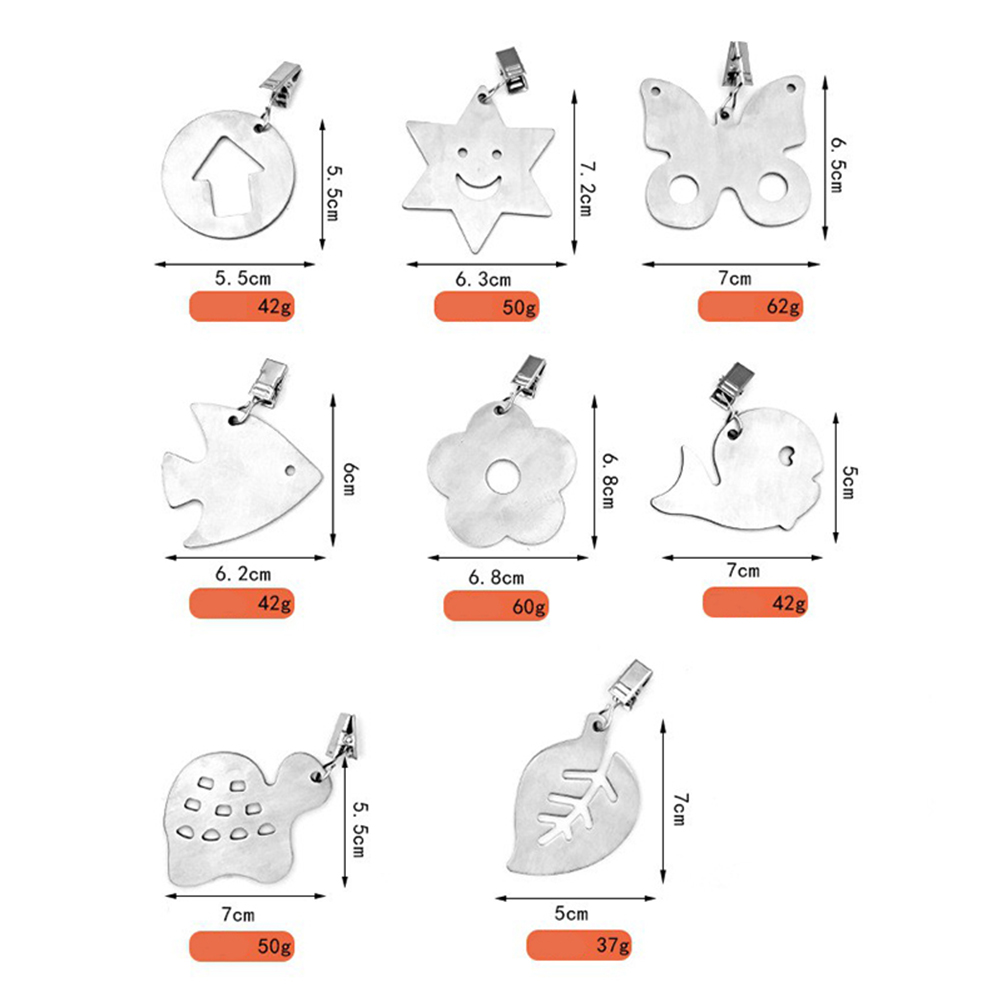 5.5cm
5.5cm
42g
7.2cm
6.3cm
50g
6.5cm
7cm
62g
6cm
6.2cm
42g
6.8cm
6.8cm
60g
5cm
7cm
42g
5.5cm
7cm
50g
7cm
5cm
37g