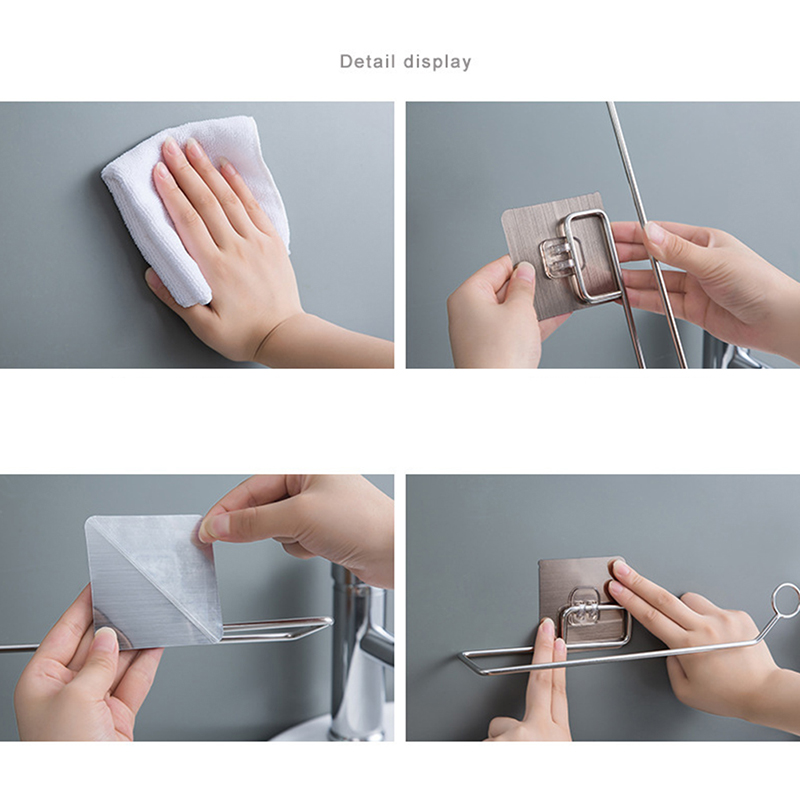 Detail display