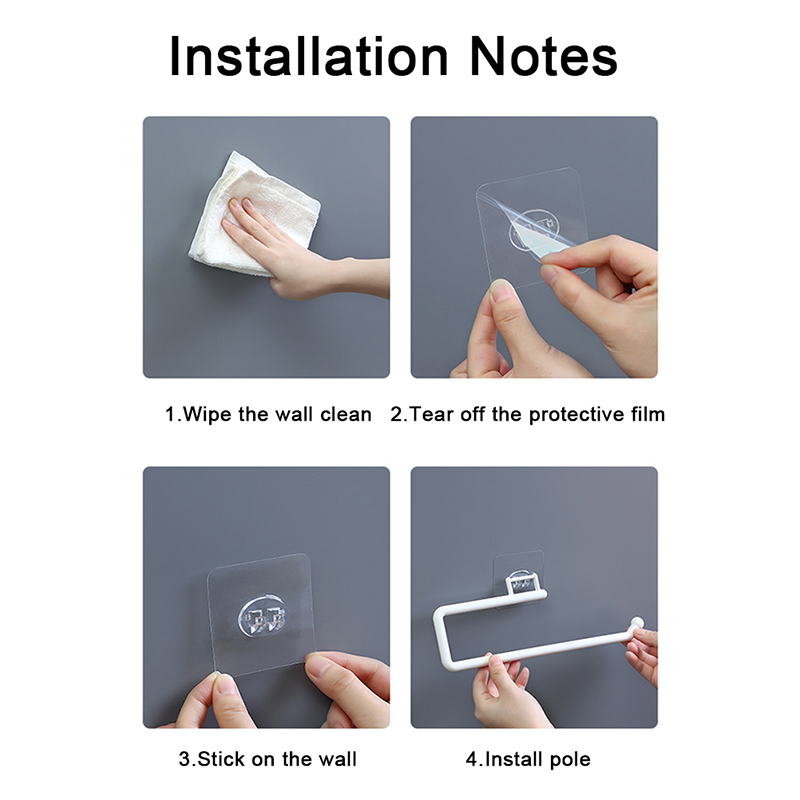 Installation Notes

1.Wipe the wall clean

2.Tear off the protective film

3.Stick on the wall

4.Install pole