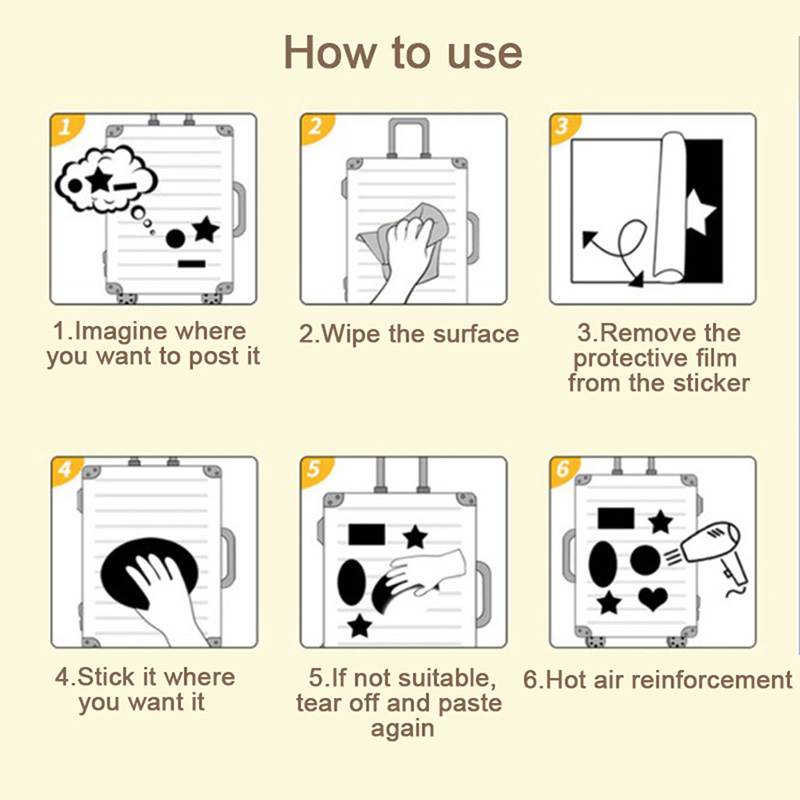 How to use

1

1.Imagine where you want to post it

2

2.Wipe the surface

3

3.Remove the protective film from the sticker

4

4.Stick it where you want it

5

5.If not suitable, tear off and paste again

6

6.Hot air reinforcement