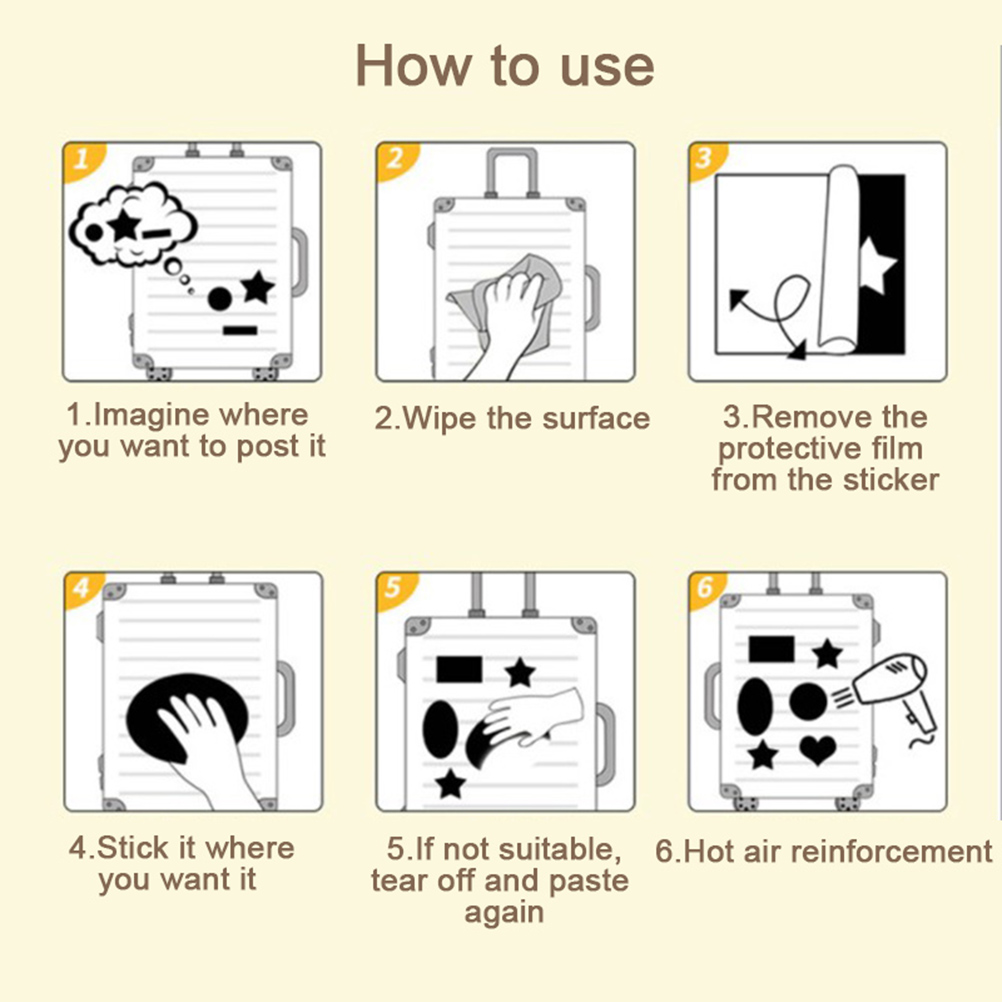 How to use

1

1.Imagine where you want to post it

2

2.Wipe the surface

3

3.Remove the protective film from the sticker

4

4.Stick it where you want it

5

5.If not suitable, tear off and paste again

6

6.Hot air reinforcement