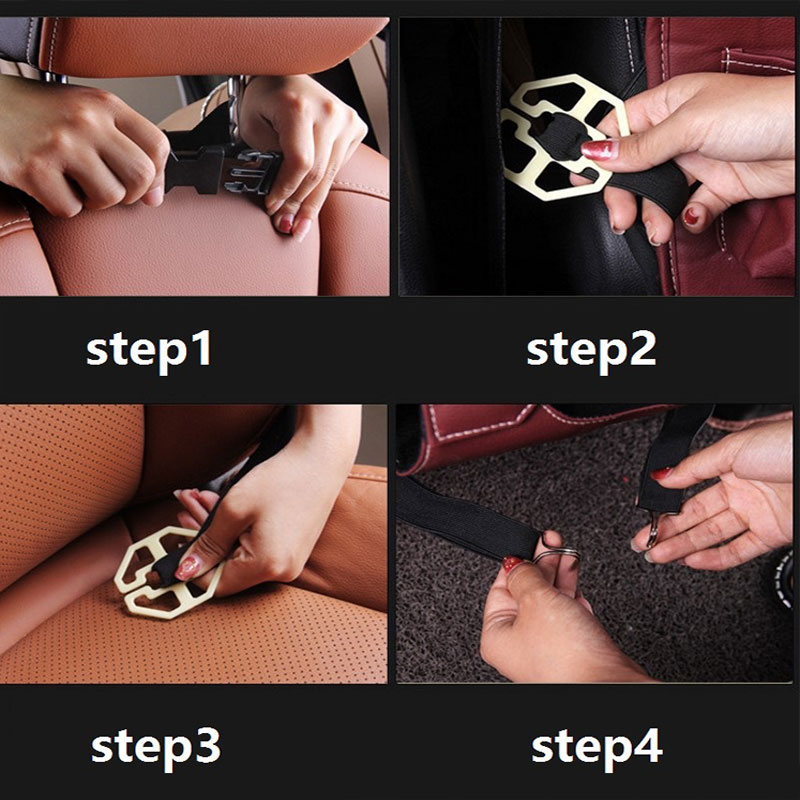 step1

step2

step3

step4