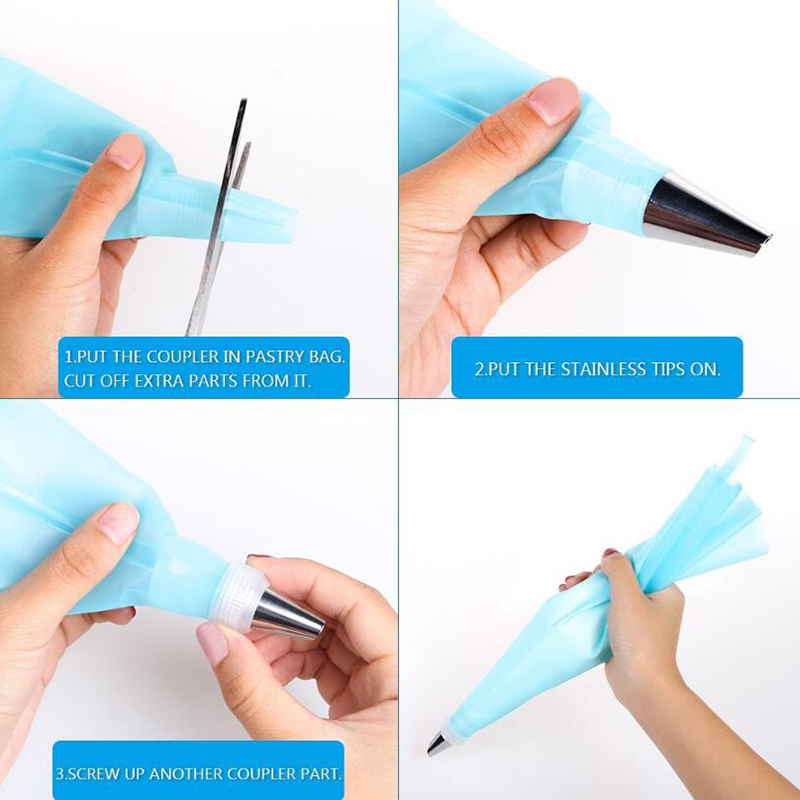 1.PUT THE COUPLER IN PASTRY BAG. CUT OFF EXTRA PARTS FROM IT.

2.PUT THE STAINLESS TIPS ON.

3.SCREW UP ANOTHER COUPLER PART.