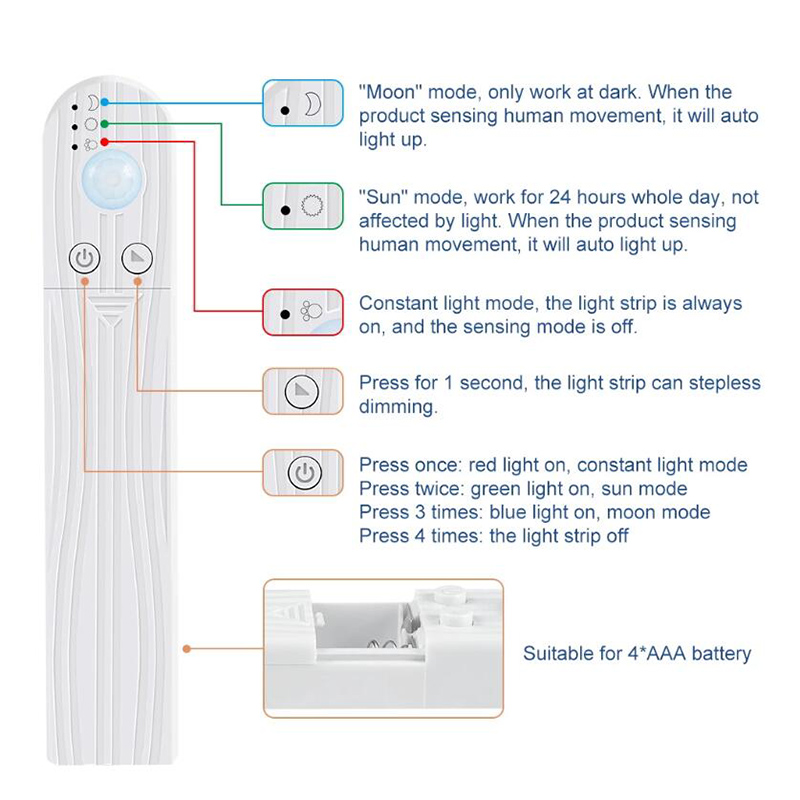 "Moon" mode, only work at dark. When the product sensing human movement, it will auto light up.

"Sun" mode, work for 24 hours whole day, not affected by light. When the product sensing human movement, it will auto light up.

Constant light mode, the light strip is always on, and the sensing mode is off.

Press for 1 second, the light strip can stepless dimming.

Press once: red light on, constant light mode
Press twice: green light on, sun mode
Press 3 times: blue light on, moon mode
Press 4 times: the light strip off

Suitable for 4*AAA battery