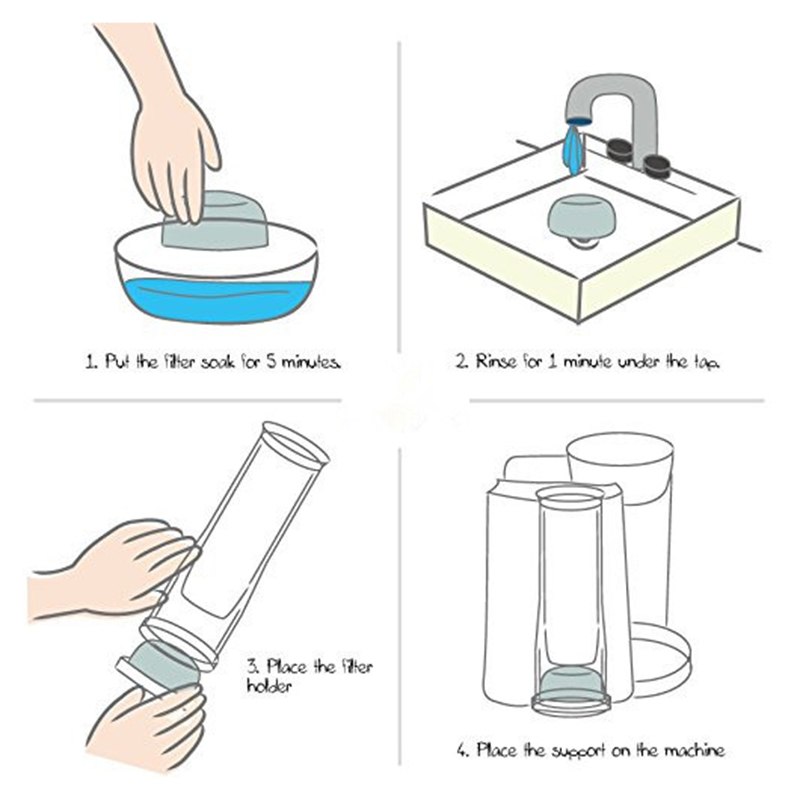 1. Put the filter soak for 5 minutes.

2. Rinse for 1 minute under the tap.

3. Place the filter holder

4. Place the support on the machine