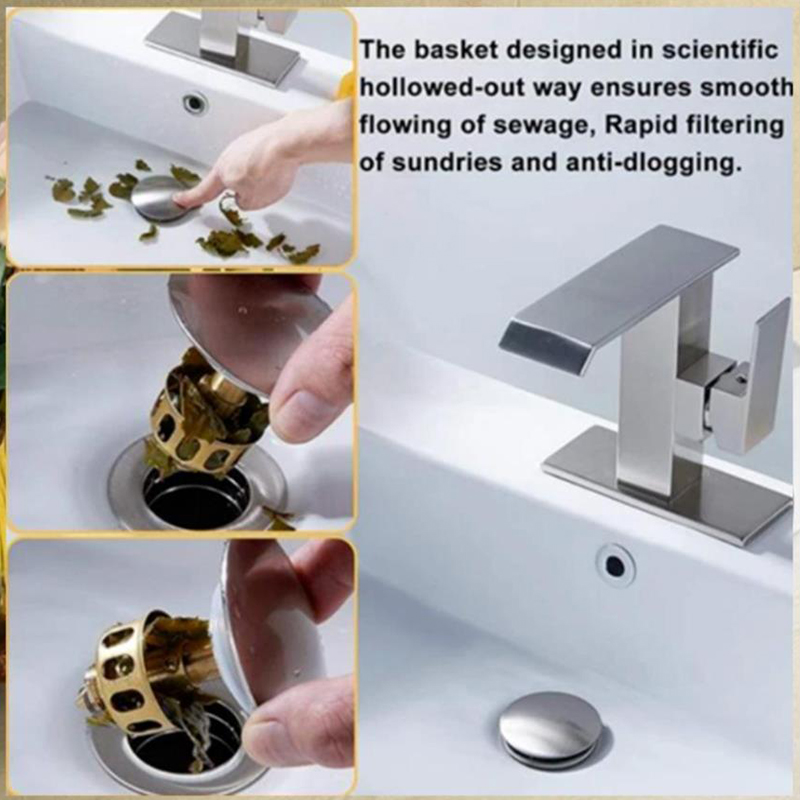 The basket designed in scientific hollowed-out way ensures smooth flowing of sewage, Rapid filtering of sundries and anti-dlogging.