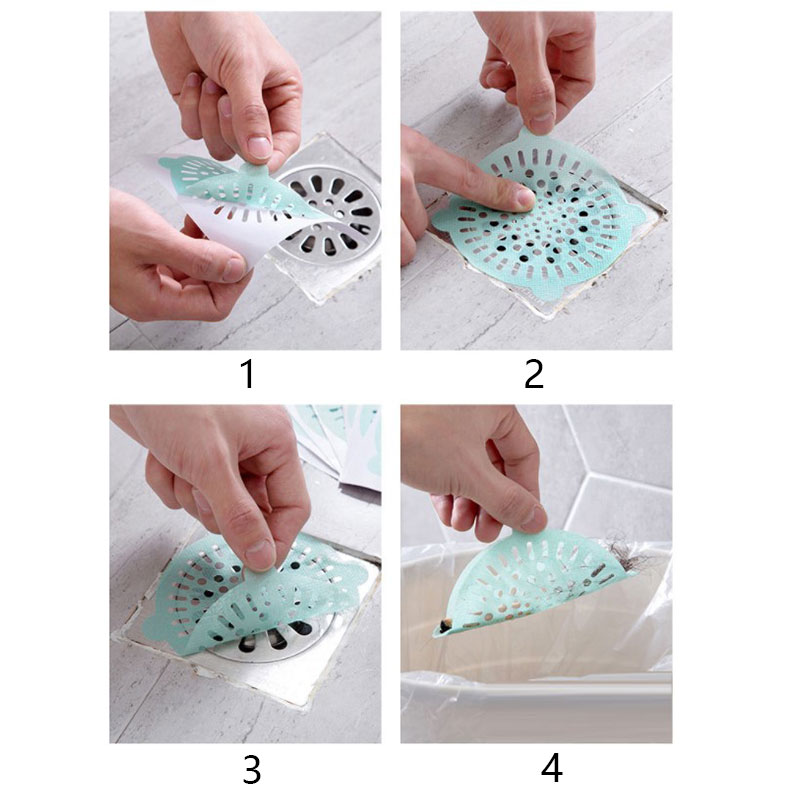 1

2

3

4