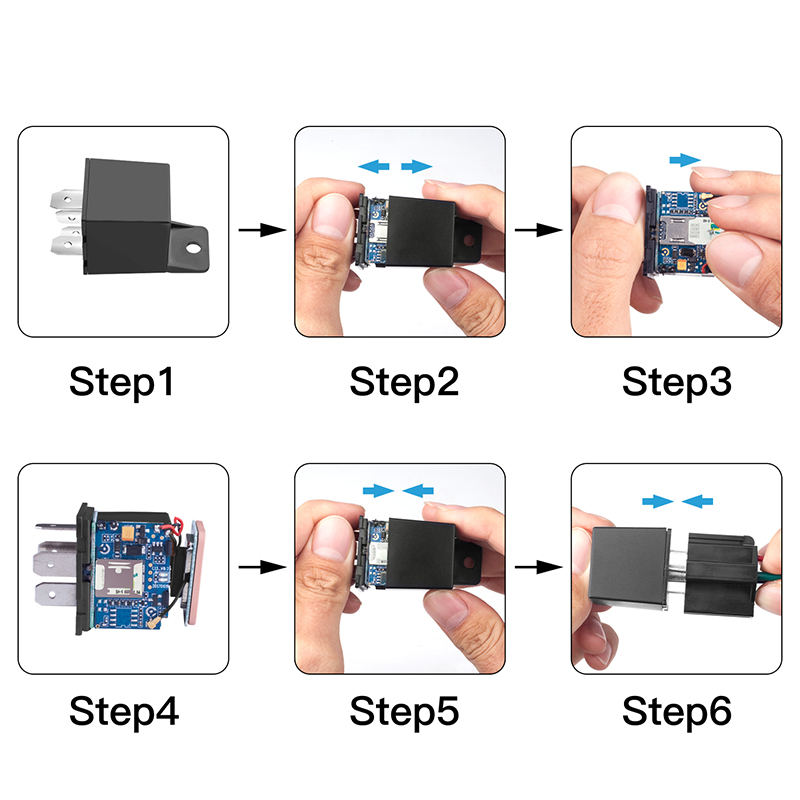 Step1

Step2

Step3

Step4

Step5

Step6