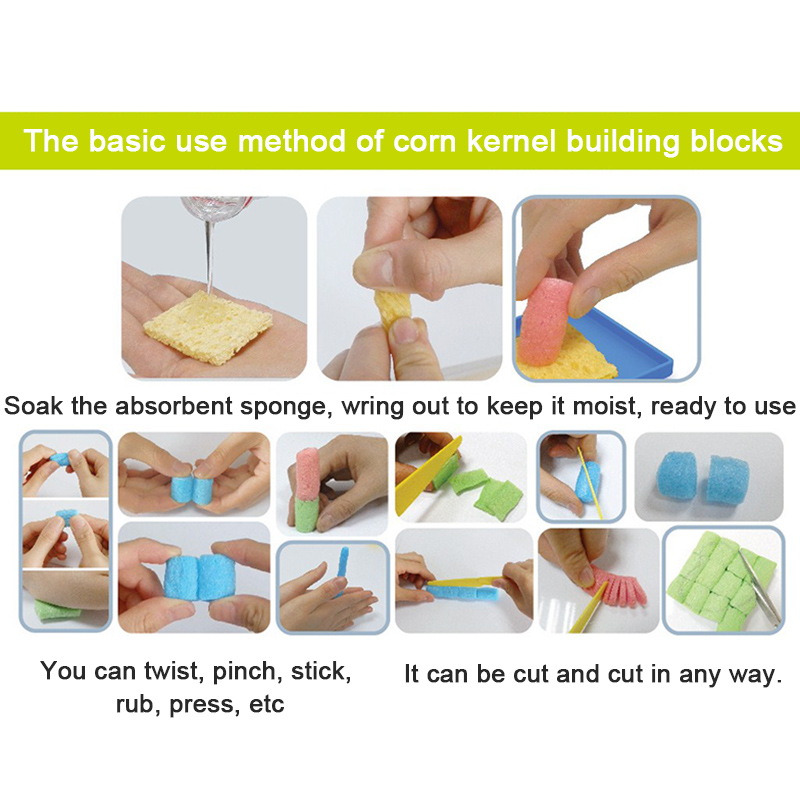 The basic use method of corn kernel building blocks

Soak the absorbent sponge, wring out to keep it moist, ready to use

You can twist, pinch, stick, rub, press, etc

It can be cut and cut in any way.