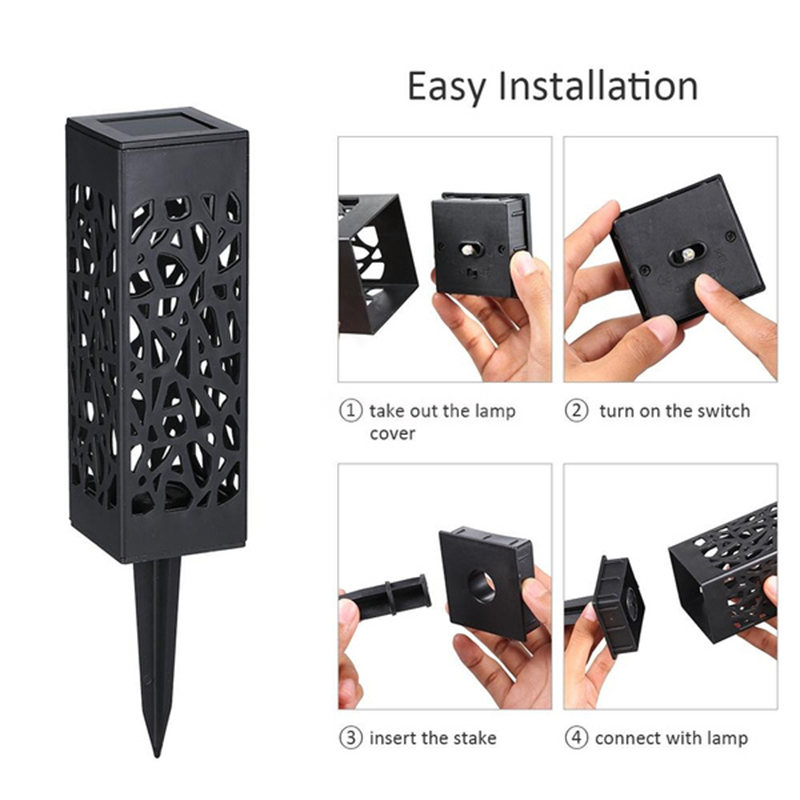 Easy Installation

① take out the lamp cover

② turn on the switch

③ insert the stake

④ connect with lamp