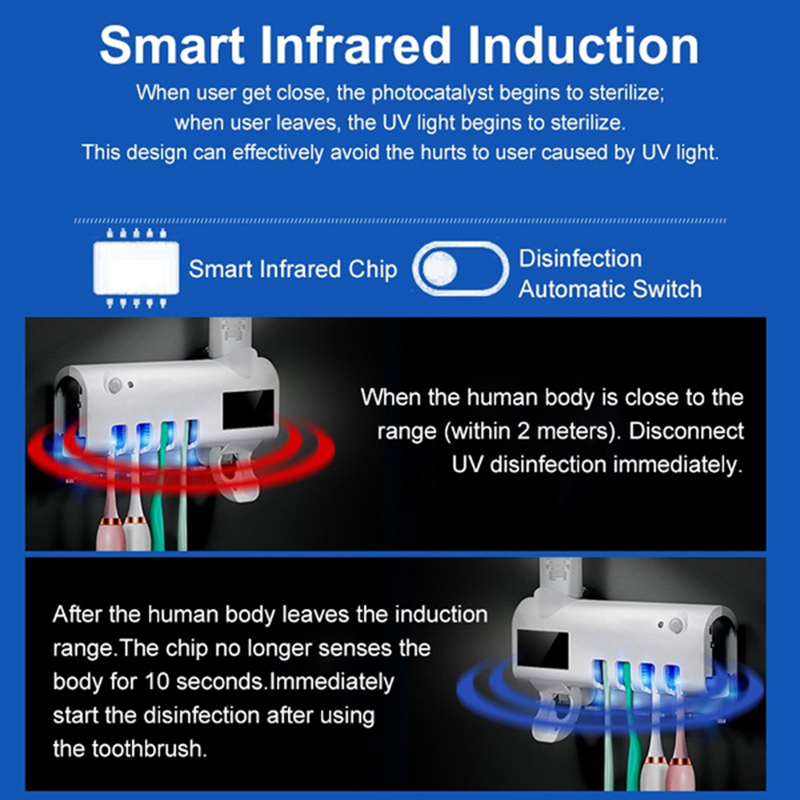 Smart Infrared Induction

When user get close, the photocatalyst begins to sterilize; when user leaves, the UV light begins to sterilize. This design can effectively avoid the hurts to user caused by UV light.

Smart Infrared Chip

Disinfection Automatic Switch

When the human body is close to the range (within 2 meters). Disconnect UV disinfection immediately.

After the human body leaves the induction range.The chip no longer senses the body for 10 seconds.Immediately start the disinfection after using the toothbrush.