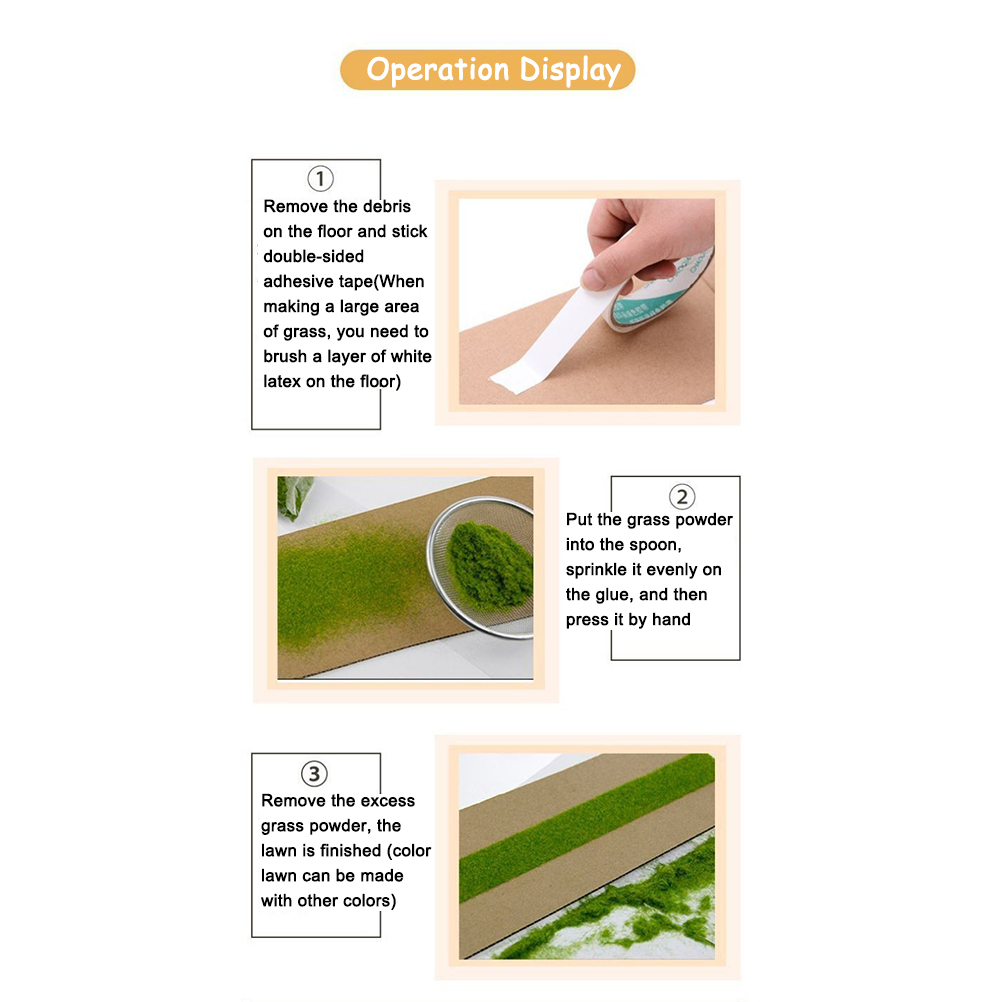 Operation Display

①
Remove the debris on the floor and stick double-sided adhesive tape(When making a large area of grass, you need to brush a layer of white latex on the floor)

②
Put the grass powder into the spoon, sprinkle it evenly on the glue, and then press it by hand

③
Remove the excess grass powder, the lawn is finished (color lawn can be made with other colors)