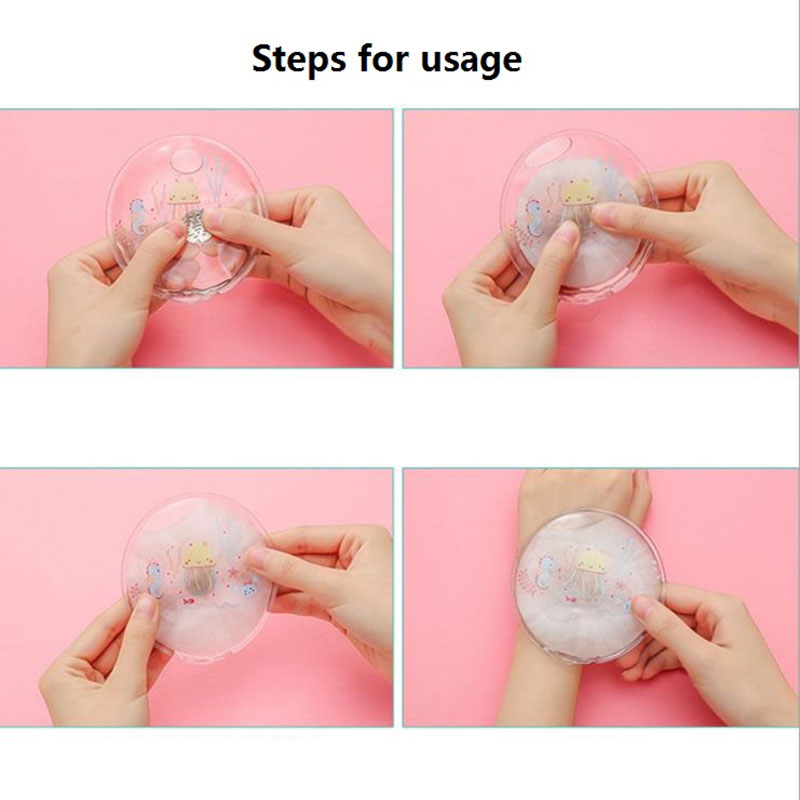 Steps for usage