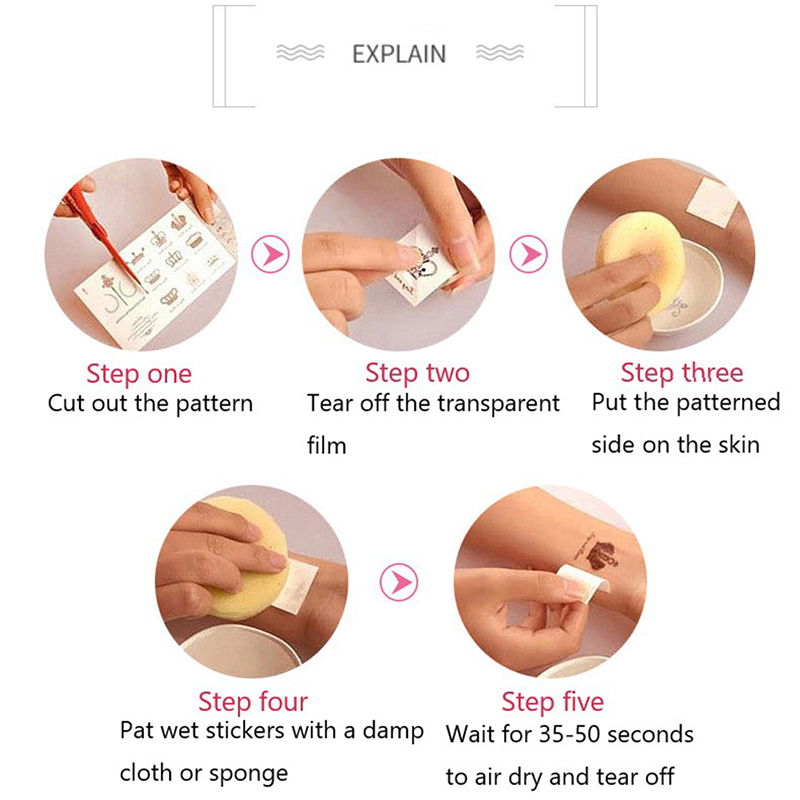 EXPLAIN

Step one
Cut out the pattern

Step two
Tear off the transparent film

Step three
Put the patterned side on the skin

Step four
Pat wet stickers with a damp cloth or sponge

Step five
Wait for 35-50 seconds to air dry and tear off