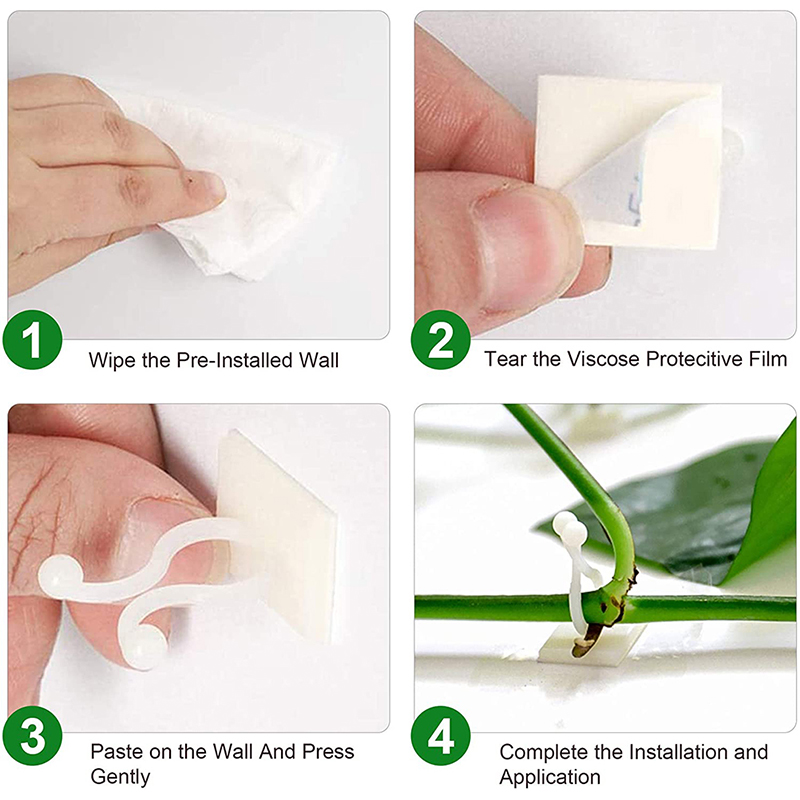 1
Wipe the Pre-Installed Wall

2
Tear the Viscose Protecitive Film

3
Paste on the Wall And Press Gently

4
Complete the Installation and Application