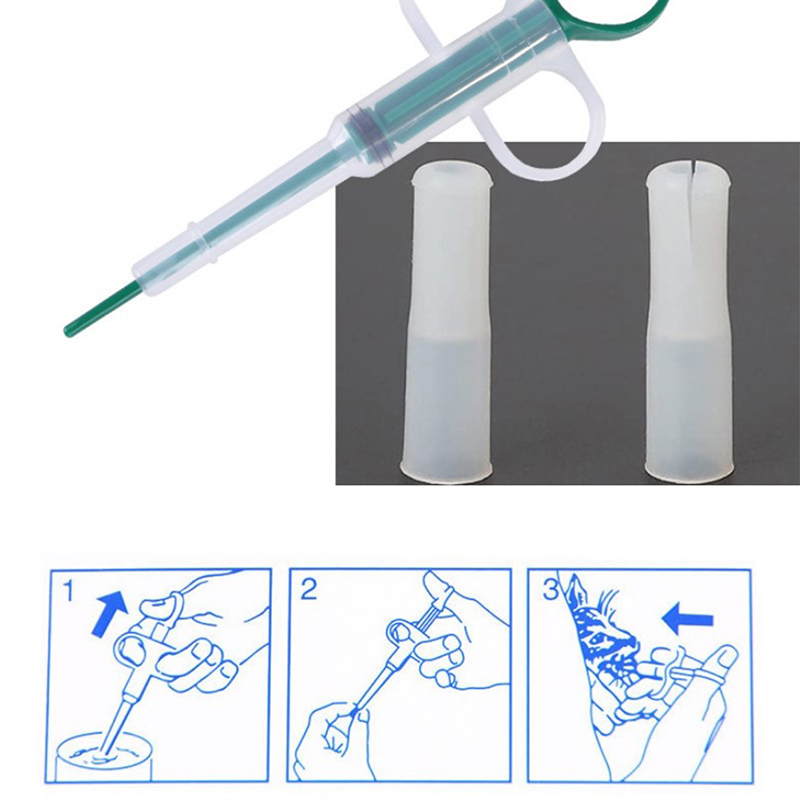 1

2

3