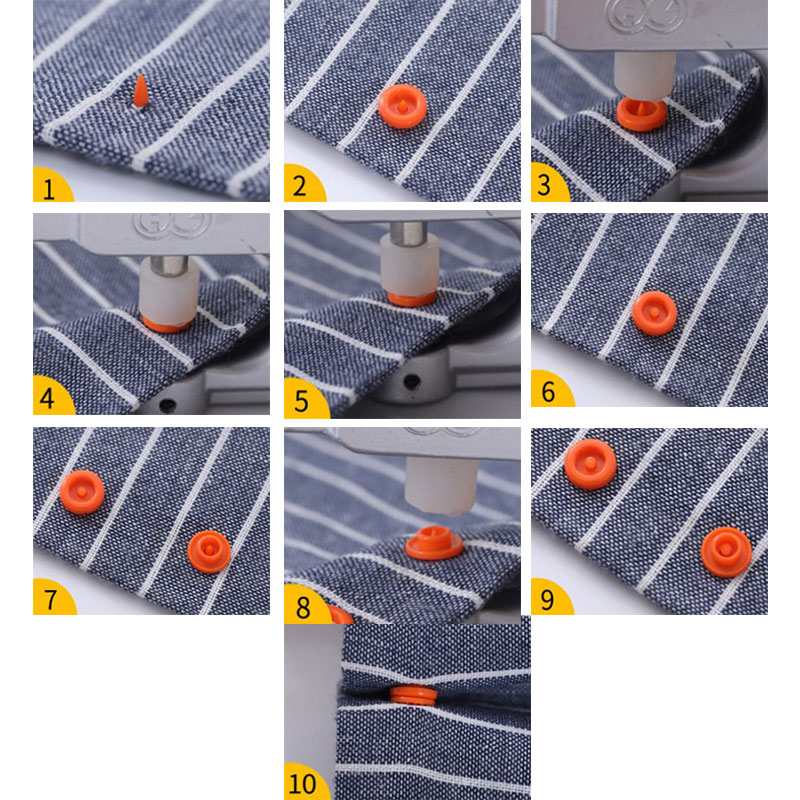 1
2
3
4
5
6
7
8
9
10