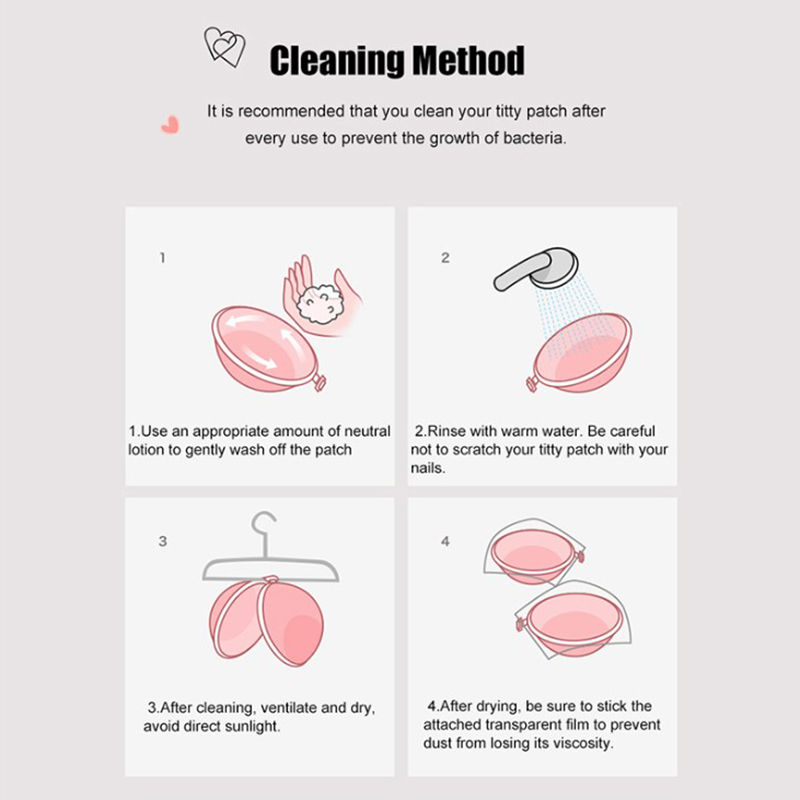 Cleaning Method

It is recommended that you clean your titty patch after every use to prevent the growth of bacteria.

1

1.Use an appropriate amount of neutral lotion to gently wash off the patch

2

2.Rinse with warm water. Be careful not to scratch your titty patch with your nails.

3

3.After cleaning, ventilate and dry, avoid direct sunlight.

4

4.After drying, be sure to stick the attached transparent film to prevent dust from losing its viscosity.