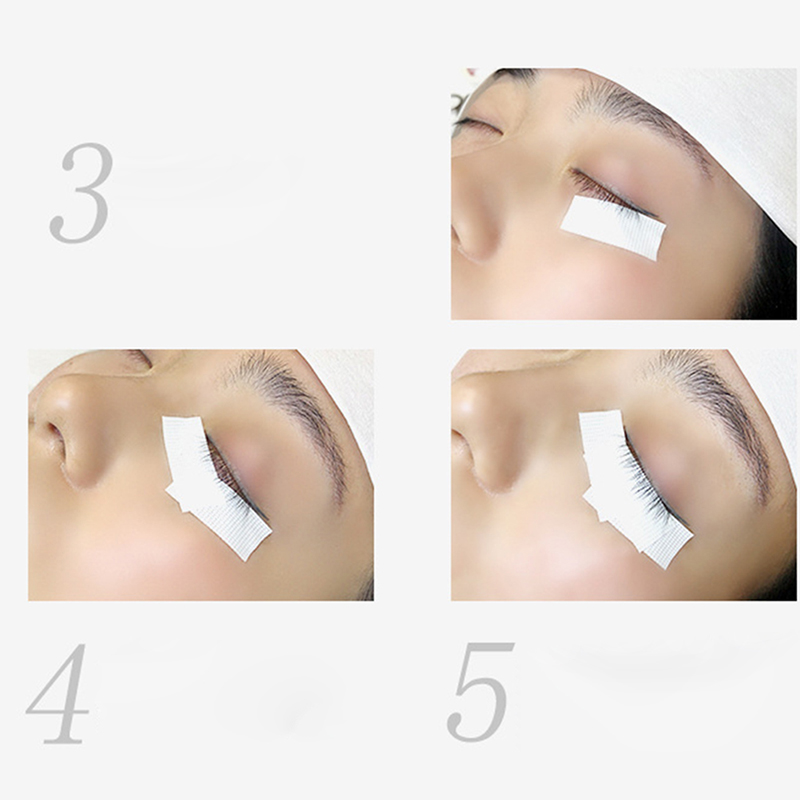 3

4

5