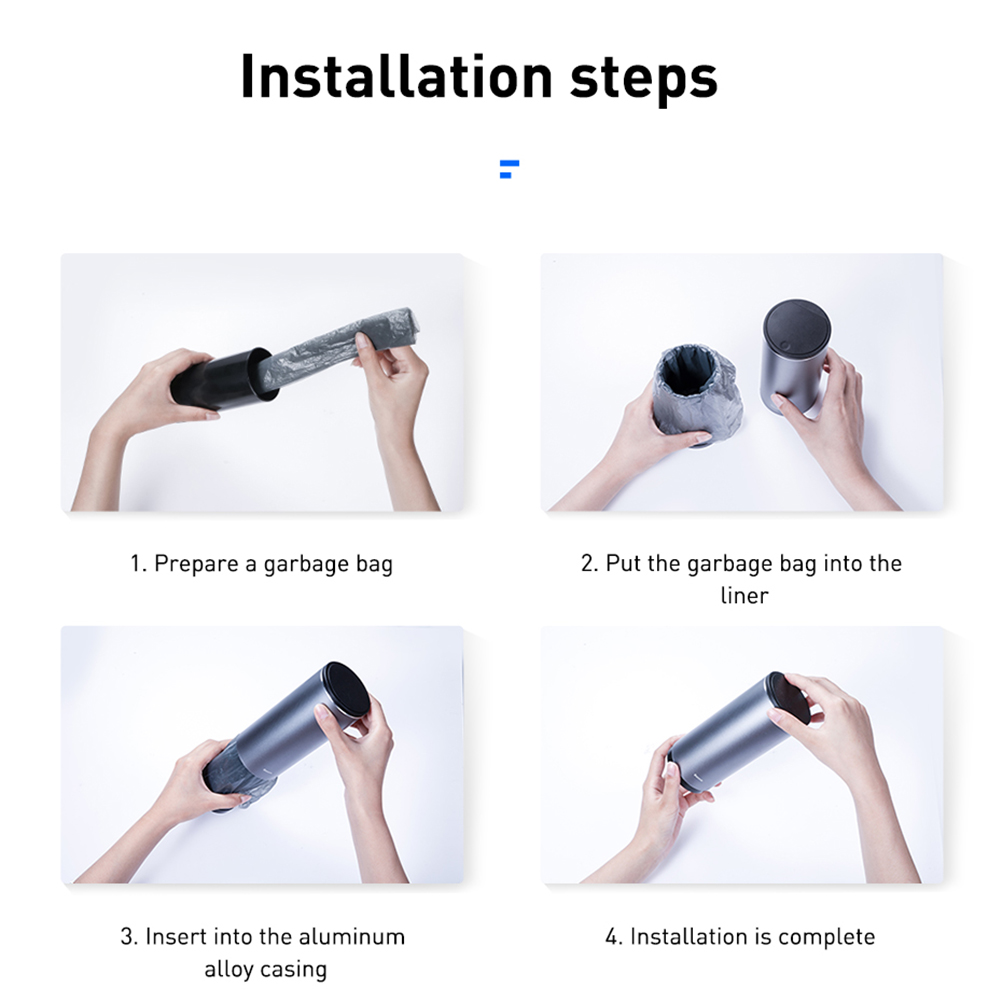 Installation steps

1. Prepare a garbage bag

2. Put the garbage bag into the liner

3. Insert into the aluminum alloy casing

4. Installation is complete