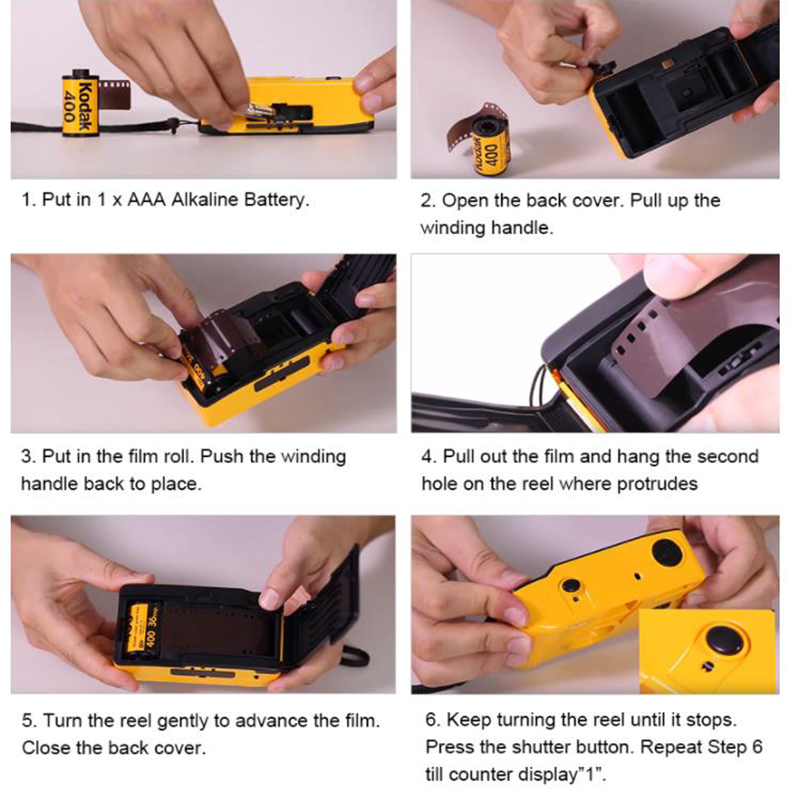 Kodak 400

1. Put in 1 x AAA Alkaline Battery.

Kodak 400

2. Open the back cover. Pull up the winding handle.

3. Put in the film roll. Push the winding handle back to place.

4. Pull out the film and hang the second hole on the reel where protrudes

400 36exp

5. Turn the reel gently to advance the film. Close the back cover.

6. Keep turning the reel until it stops. Press the shutter button. Repeat Step 6 till counter display"1".