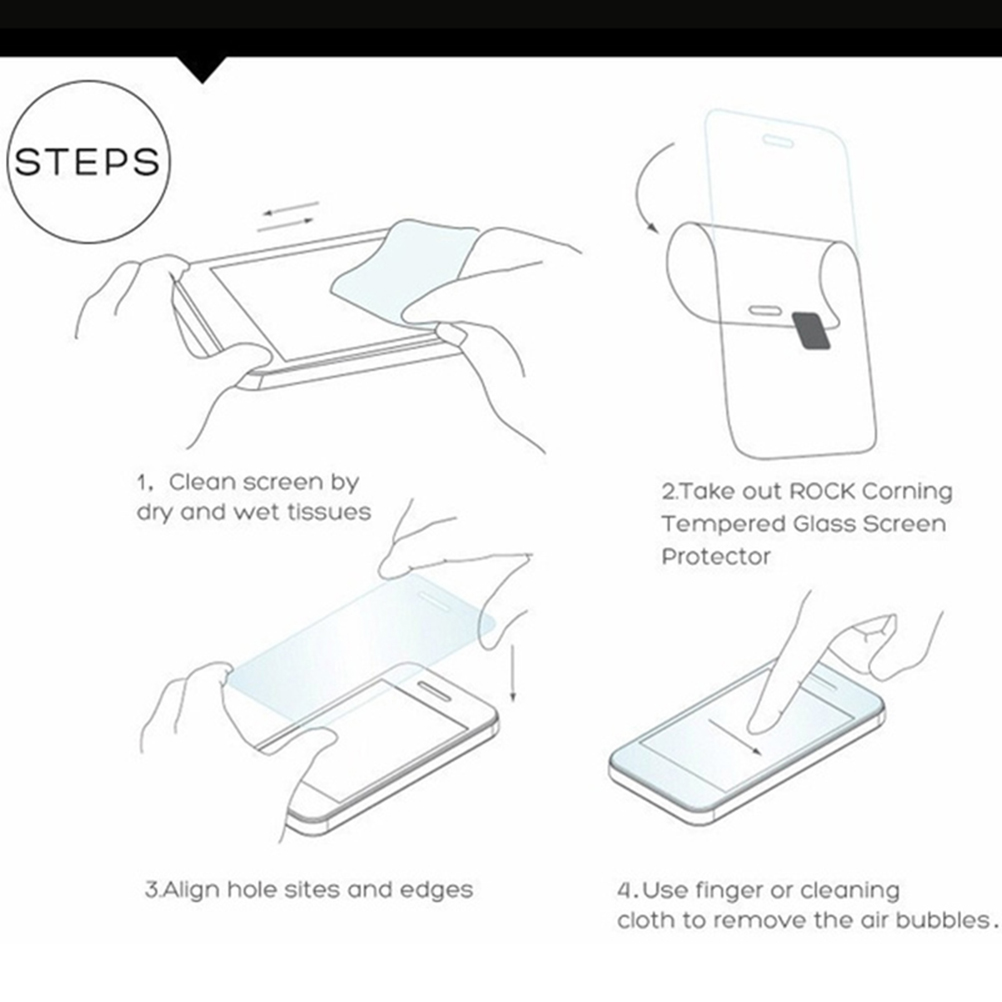 STEPS

1. Clean screen by dry and wet tissues

2.Take out ROCK Corning Tempered Glass Screen Protector

3.Align hole sites and edges

4.Use finger or cleaning cloth to remove the air bubbles.