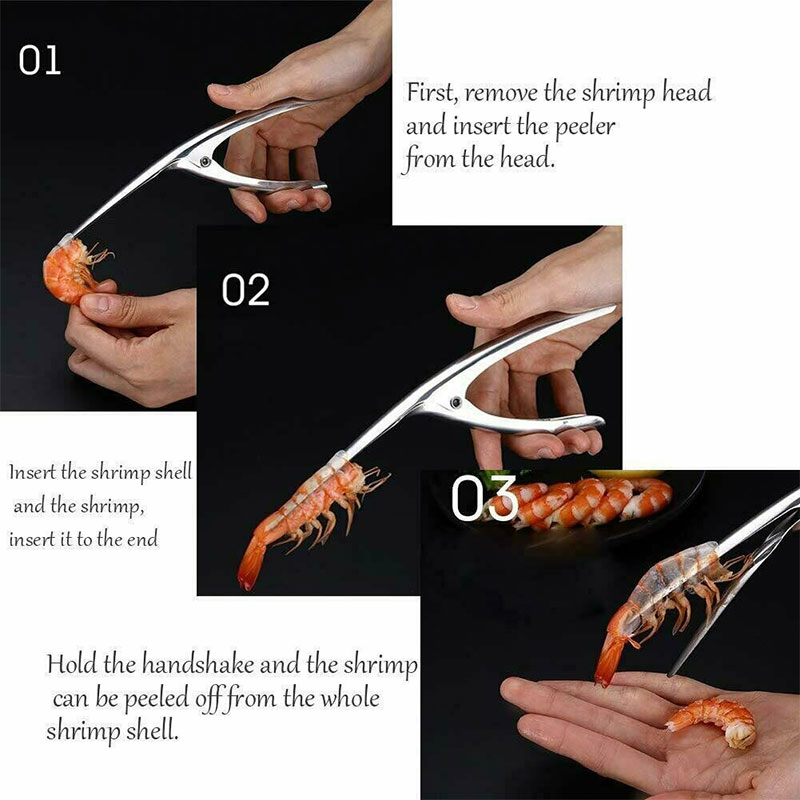 01

First, remove the shrimp head and insert the peeler from the head.

02

Insert the shrimp shell and the shrimp, insert it to the end

03

Hold the handshake and the shrimp can be peeled off from the whole shrimp shell.