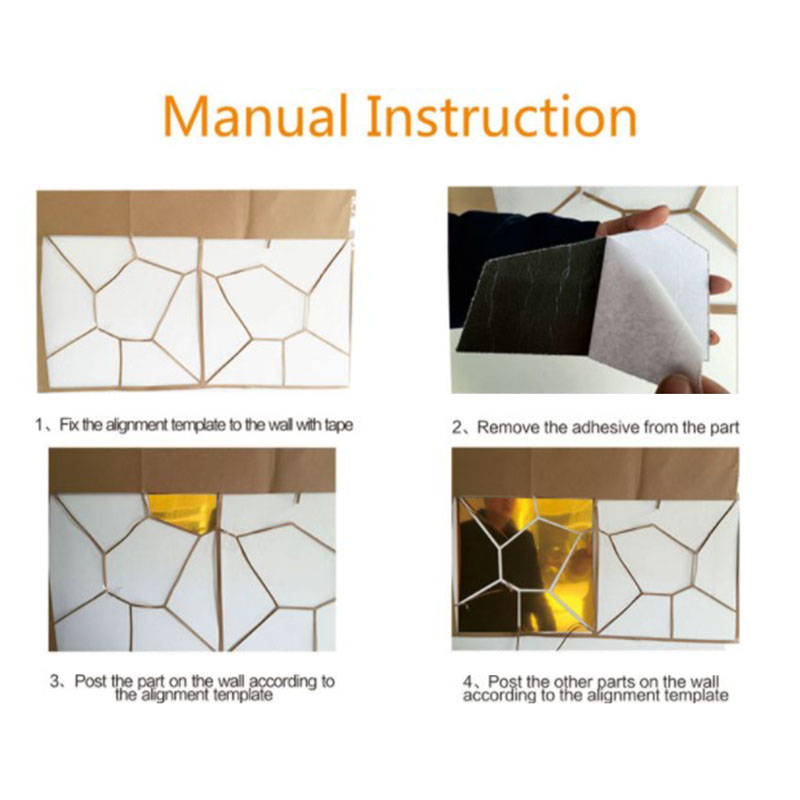 Manual Instruction

1、Fix the alignment template to the wall with tape

2、Remove the adhesive from the part

3、Post the part on the wall according to the alignment template

4、Post the other parts on the wall according to the alignment template