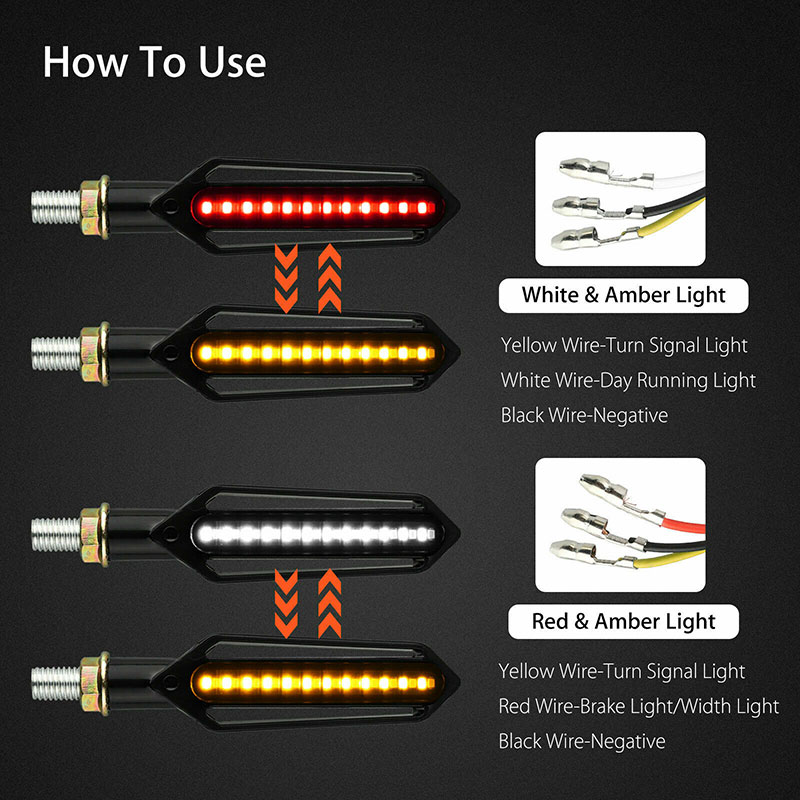 How To Use

White & Amber Light

Yellow Wire-Turn Signal Light
White Wire-Day Running Light
Black Wire-Negative

Red & Amber Light

Yellow Wire-Turn Signal Light
Red Wire-Brake Light/Width Light
Black Wire-Negative