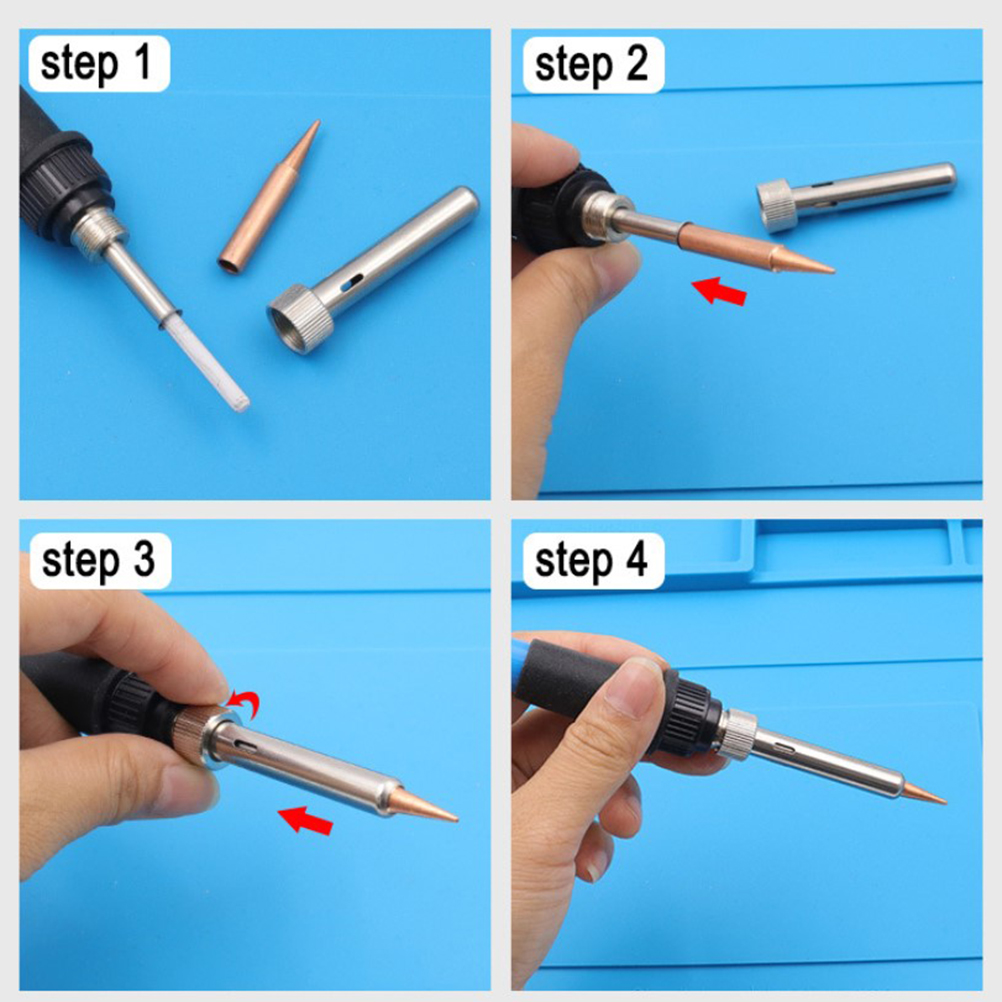 step 1

step 2

step 3

step 4