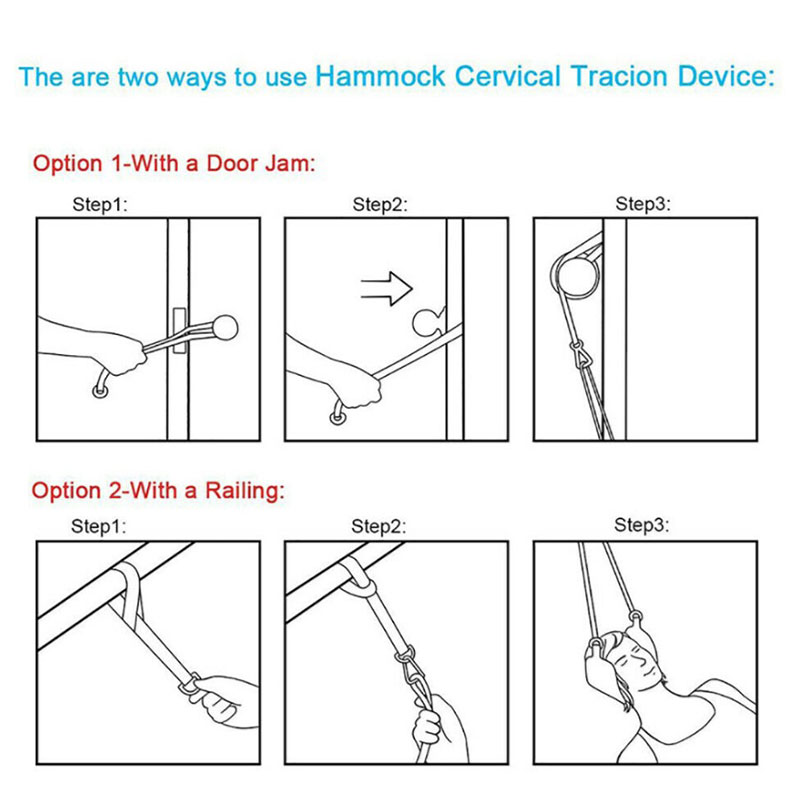 The are two ways to use Hammock Cervical Tracion Device:

Option 1-With a Door Jam:

Step1:

Step2:

Step3:

Option 2-With a Railing:

Step1:

Step2:

Step3: