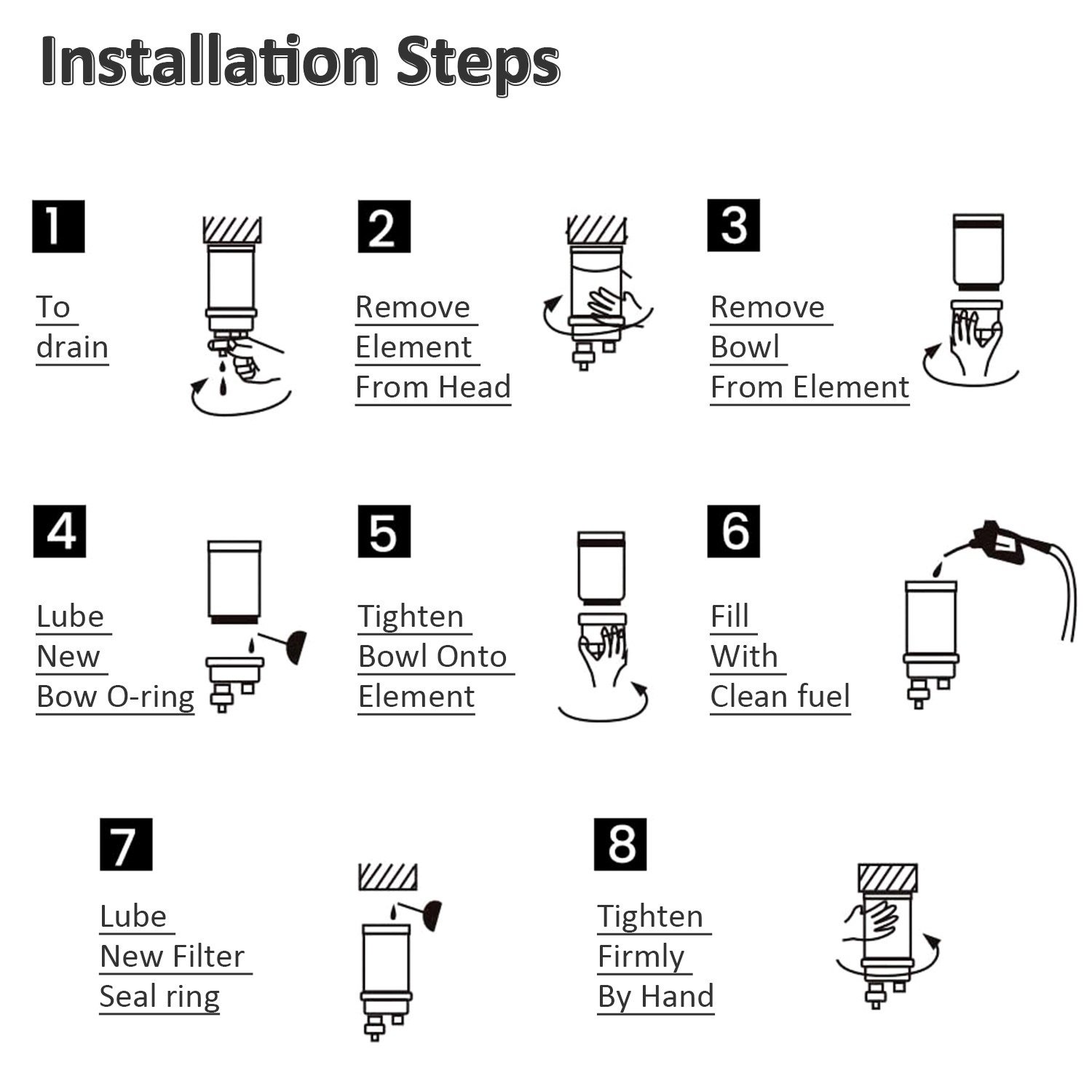 Installation Steps

1

To drain

2

Remove Element From Head

3

Remove Bowl From Element

4

Lube New Bow O-ring

5

Tighten Bowl Onto Element

6

Fill With Clean fuel

7

Lube New Filter Seal ring

8

Tighten Firmly By Hand