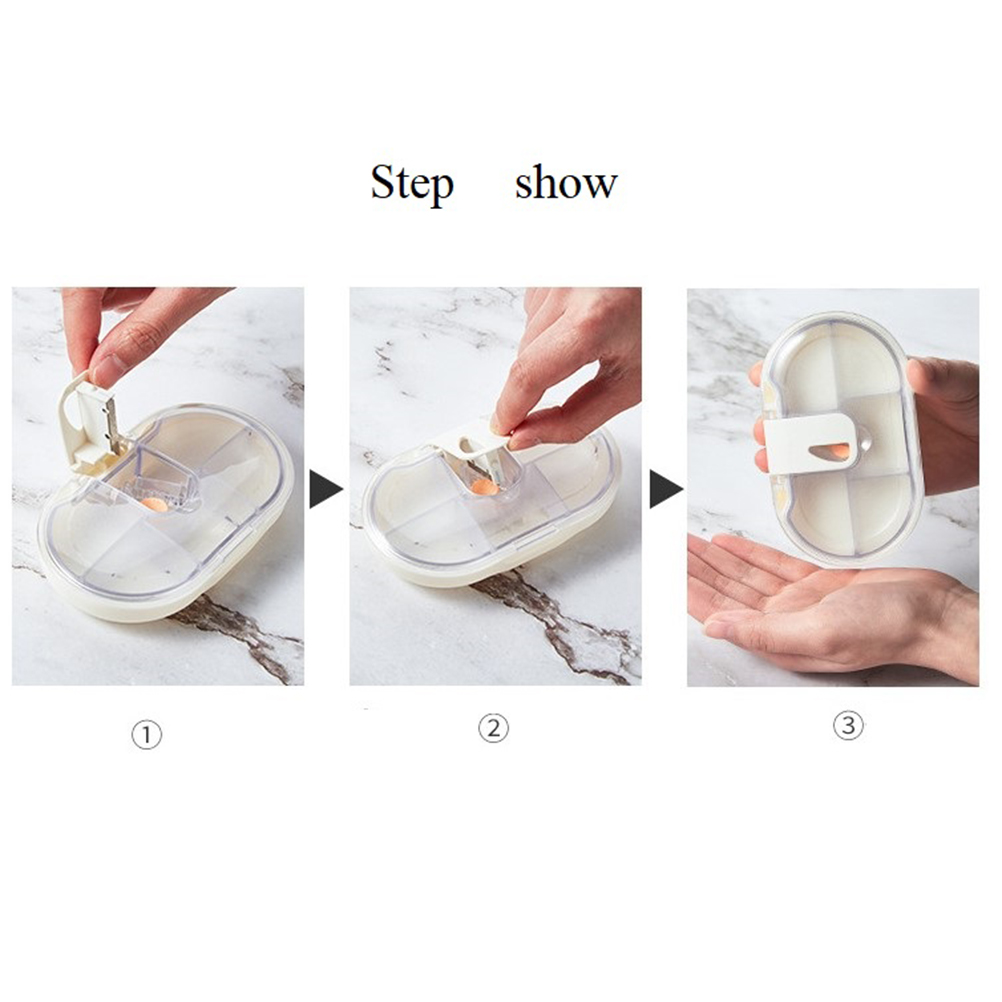 Step show

①

②

③