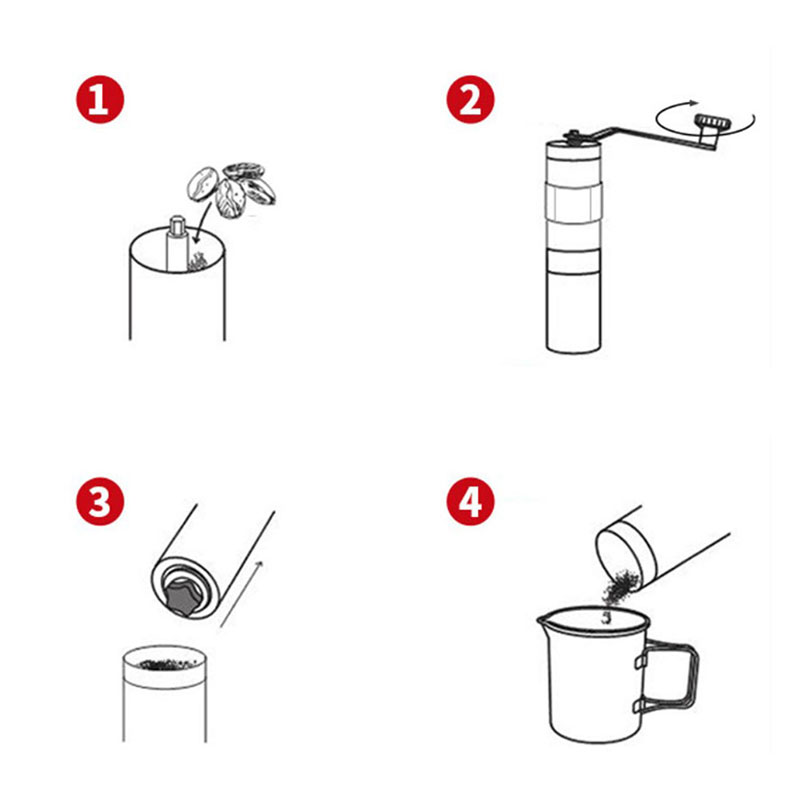 1

2

3

4