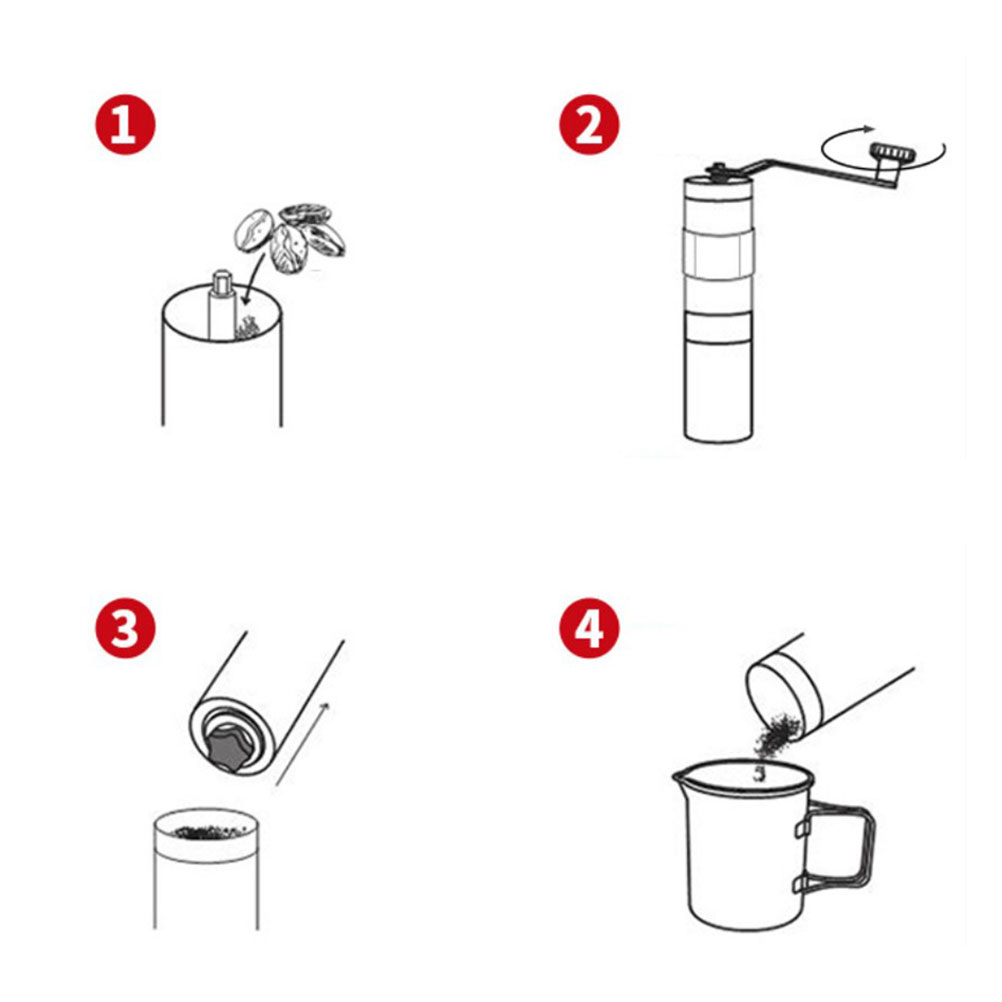 1

2

3

4