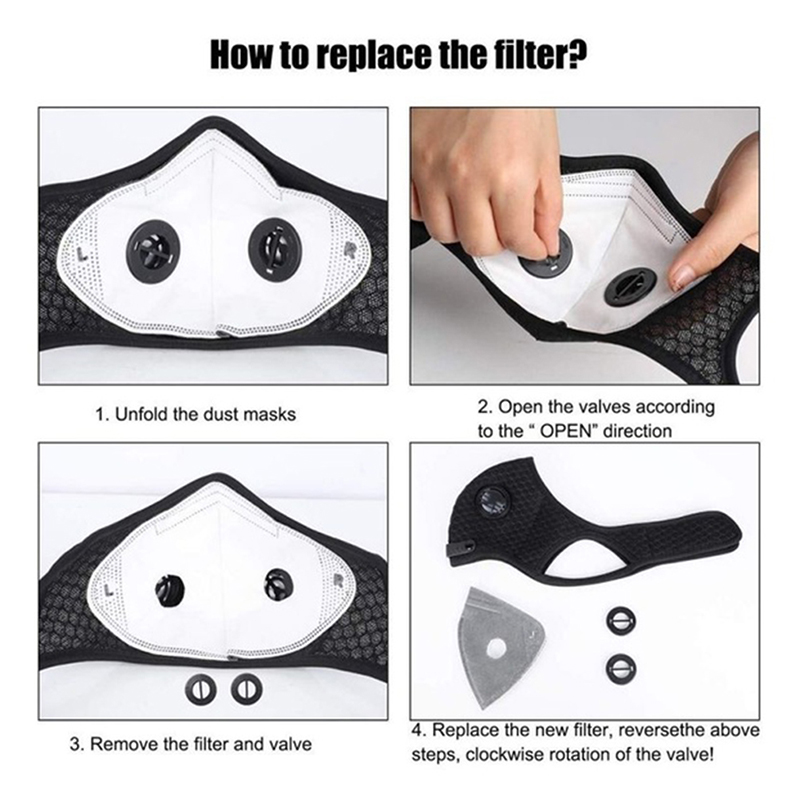 How to replace the filter?

L R

1. Unfold the dust masks

2. Open the valves according to the " OPEN" direction

L R

3. Remove the filter and valve

4. Replace the new filter, reversethe above steps, clockwise rotation of the valve!