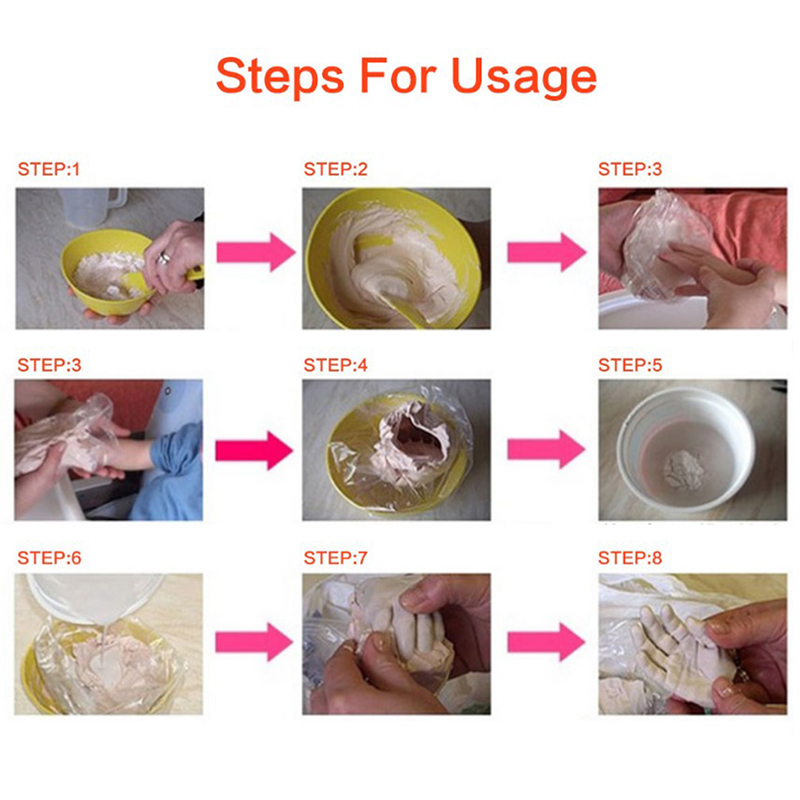 Steps For Usage

STEP:1

STEP:2

STEP:3

STEP:3

STEP:4

STEP:5

STEP:6

STEP:7

STEP:8