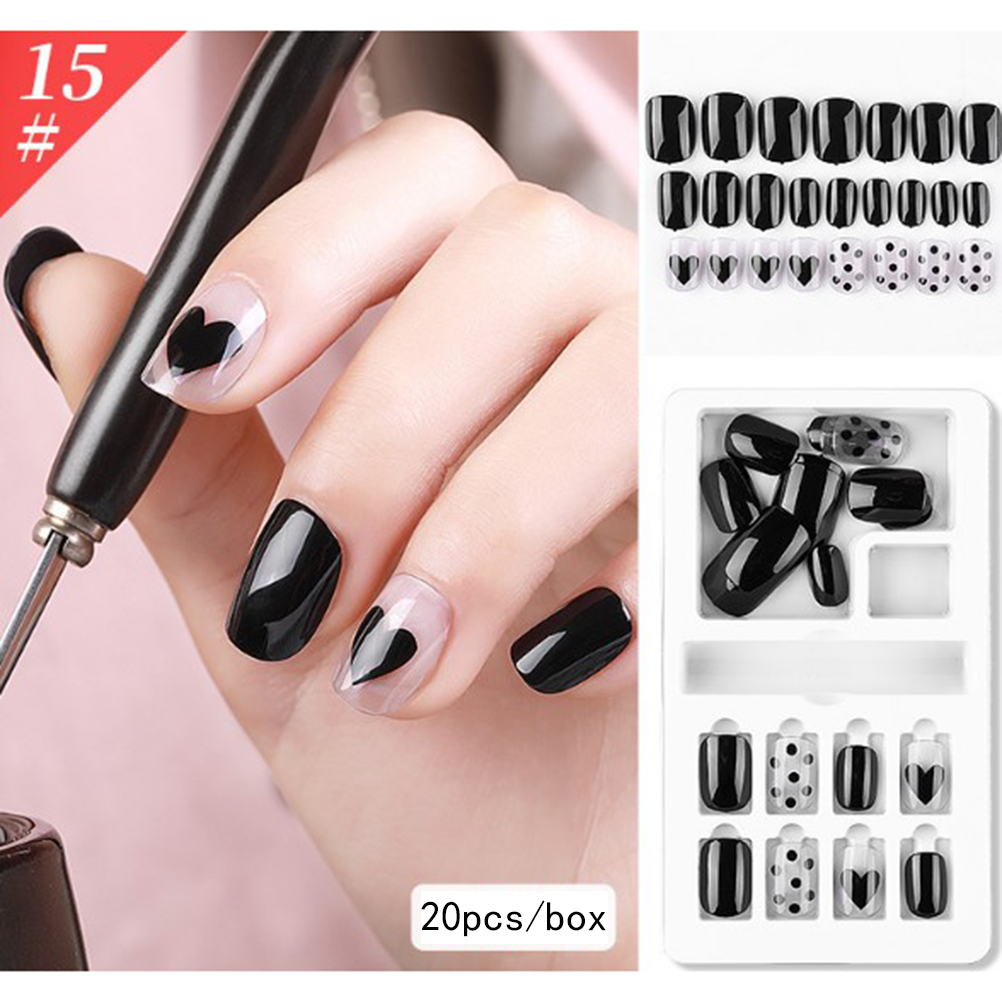 15
#

20pcs/box